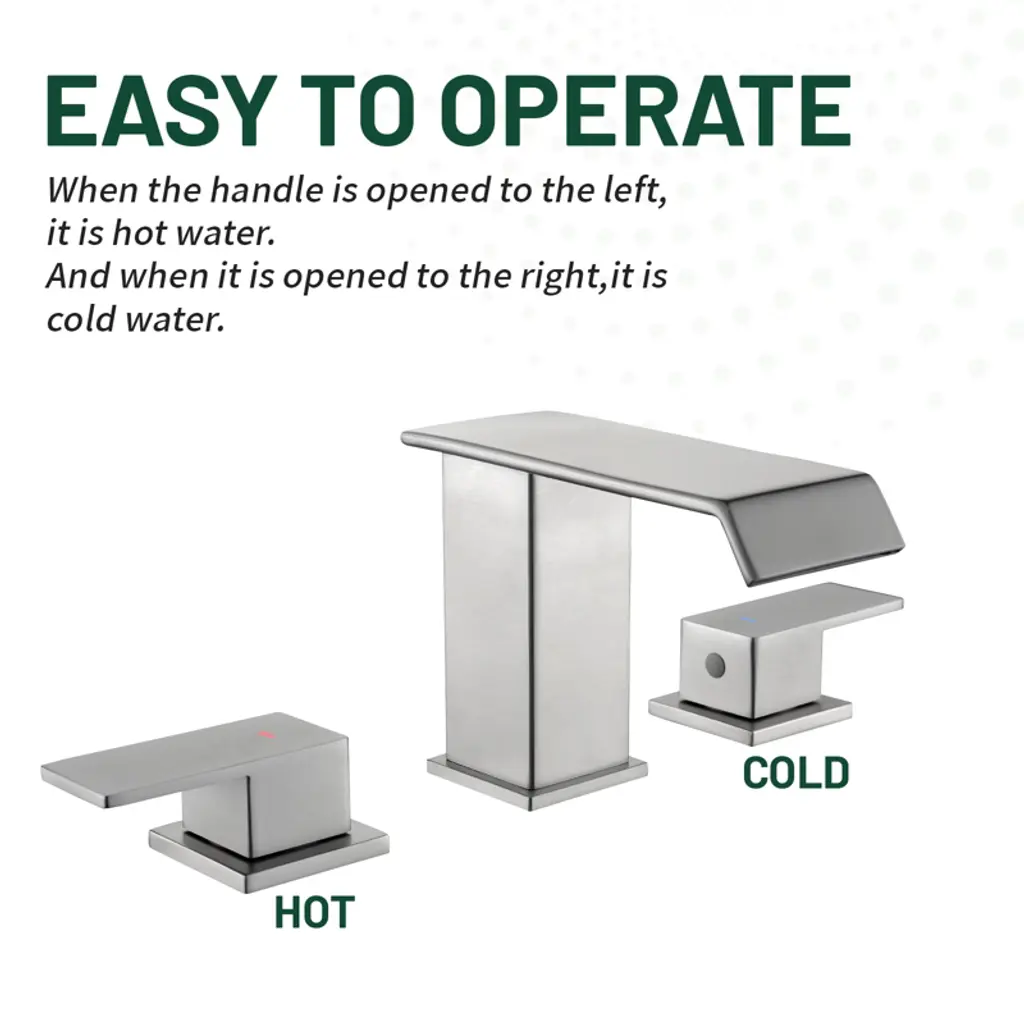 EASY TO OPERATE

When the handle is opened to the left, it is hot water.
And when it is opened to the right,it is cold water.

COLD

HOT