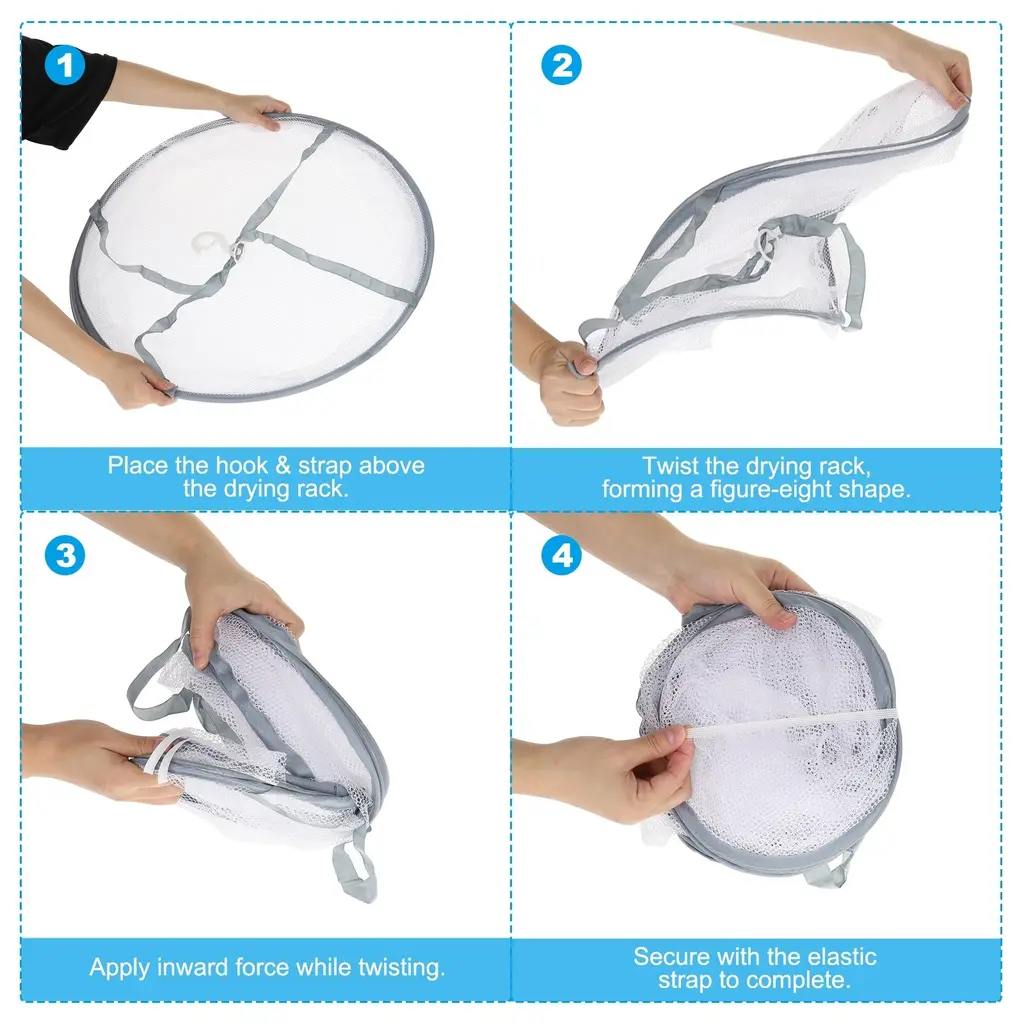 1

Place the hook & strap above the drying rack.

2

Twist the drying rack, forming a figure-eight shape.

3

Apply inward force while twisting.

4

Secure with the elastic strap to complete.