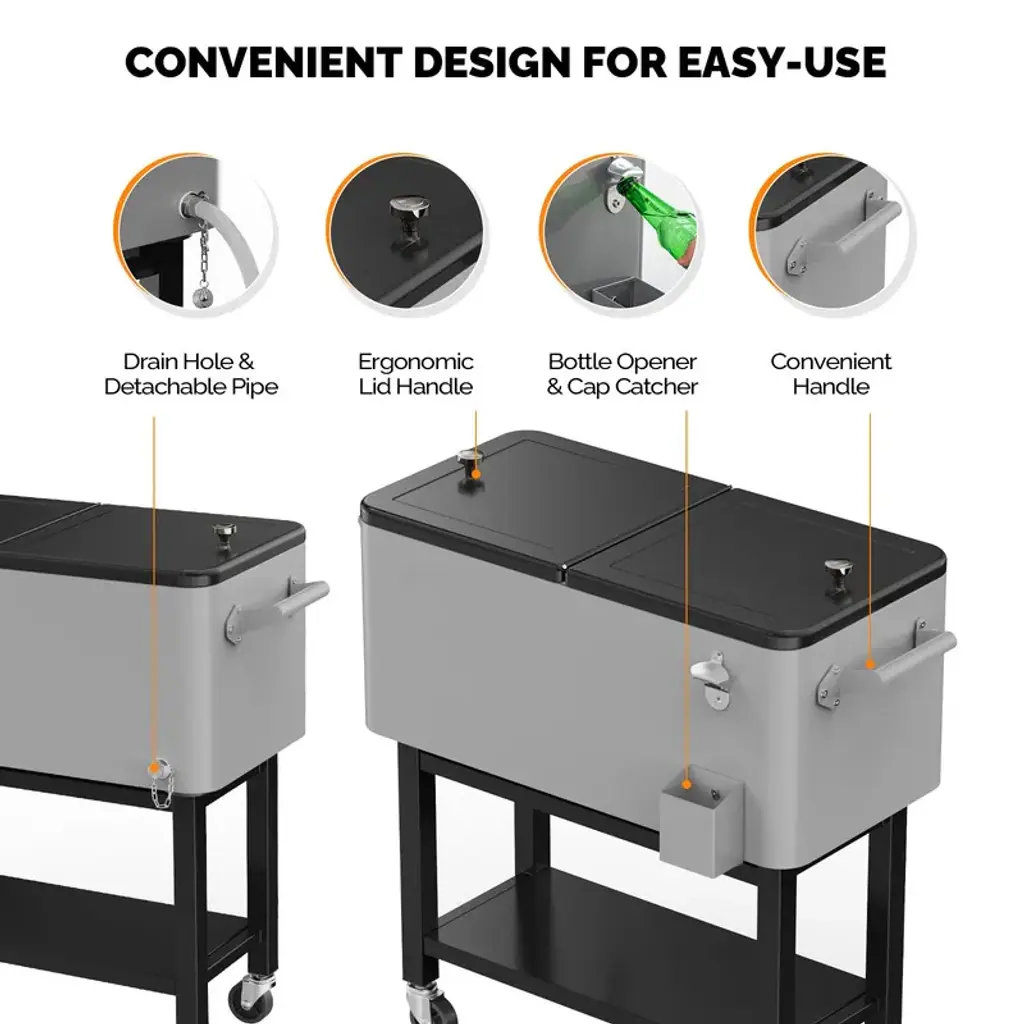 CONVENIENT DESIGN FOR EASY-USE

Drain Hole & Detachable Pipe

Ergonomic Lid Handle

Bottle Opener & Cap Catcher

Convenient Handle