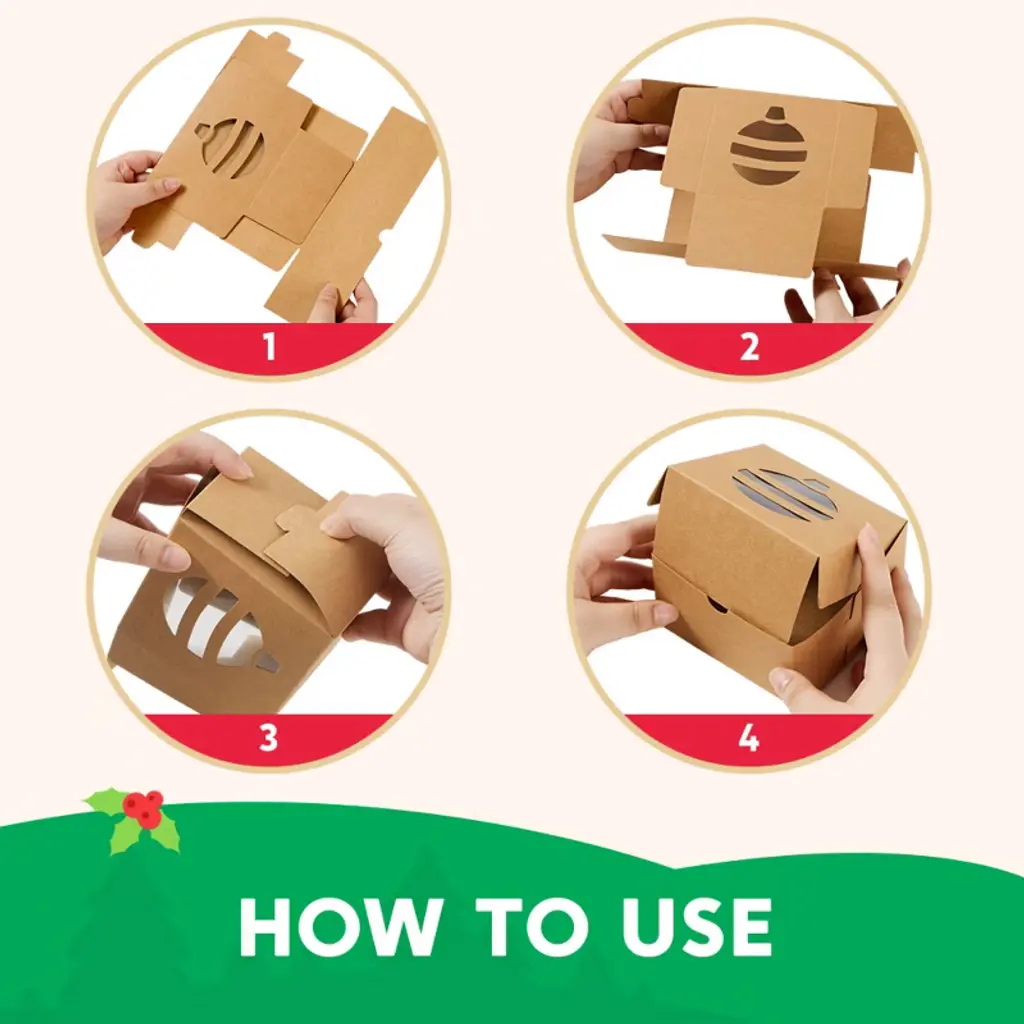 1

2

3

4

HOW TO USE