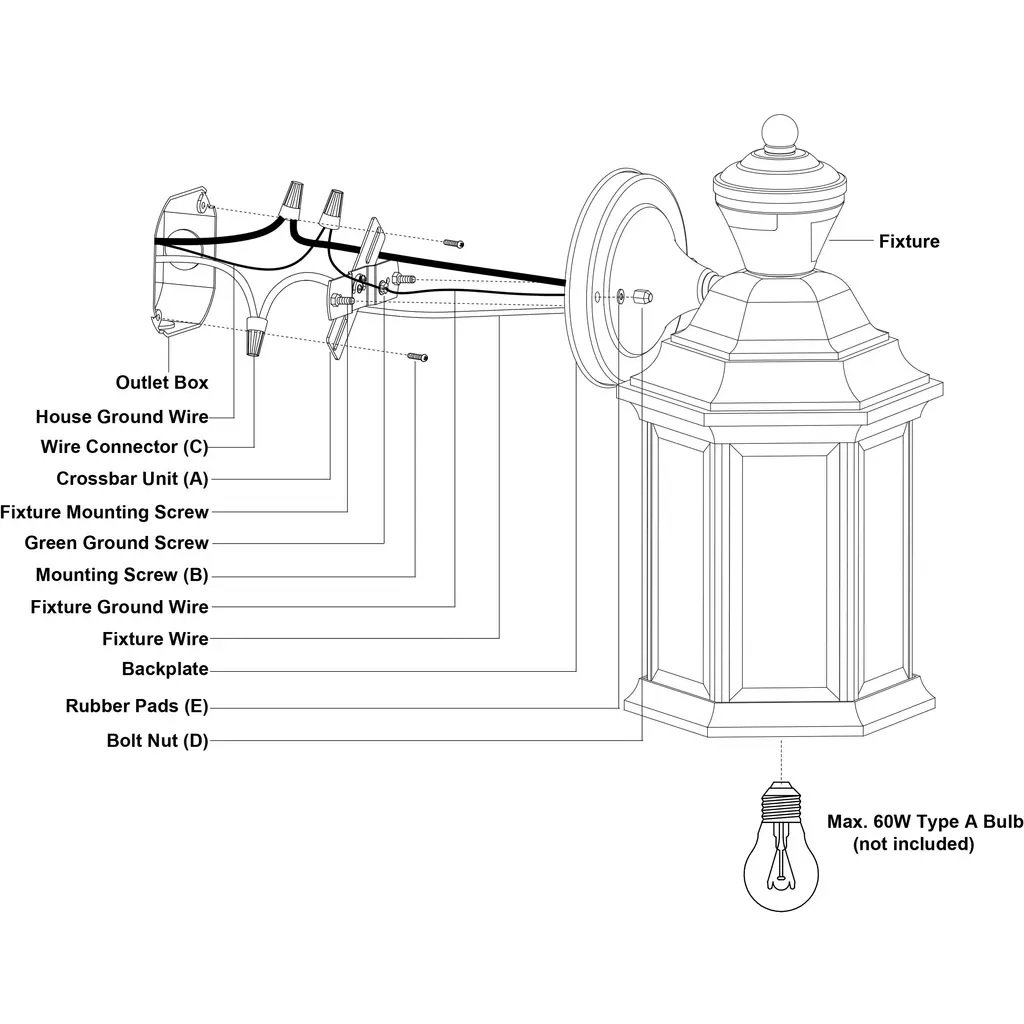 Fixture

Outlet Box
House Ground Wire
Wire Connector (C)
Crossbar Unit (A)
Fixture Mounting Screw
Green Ground Screw
Mounting Screw (B)
Fixture Ground Wire
Fixture Wire
Backplate
Rubber Pads (E)
Bolt Nut (D)

Max. 60W Type A Bulb
(not included)