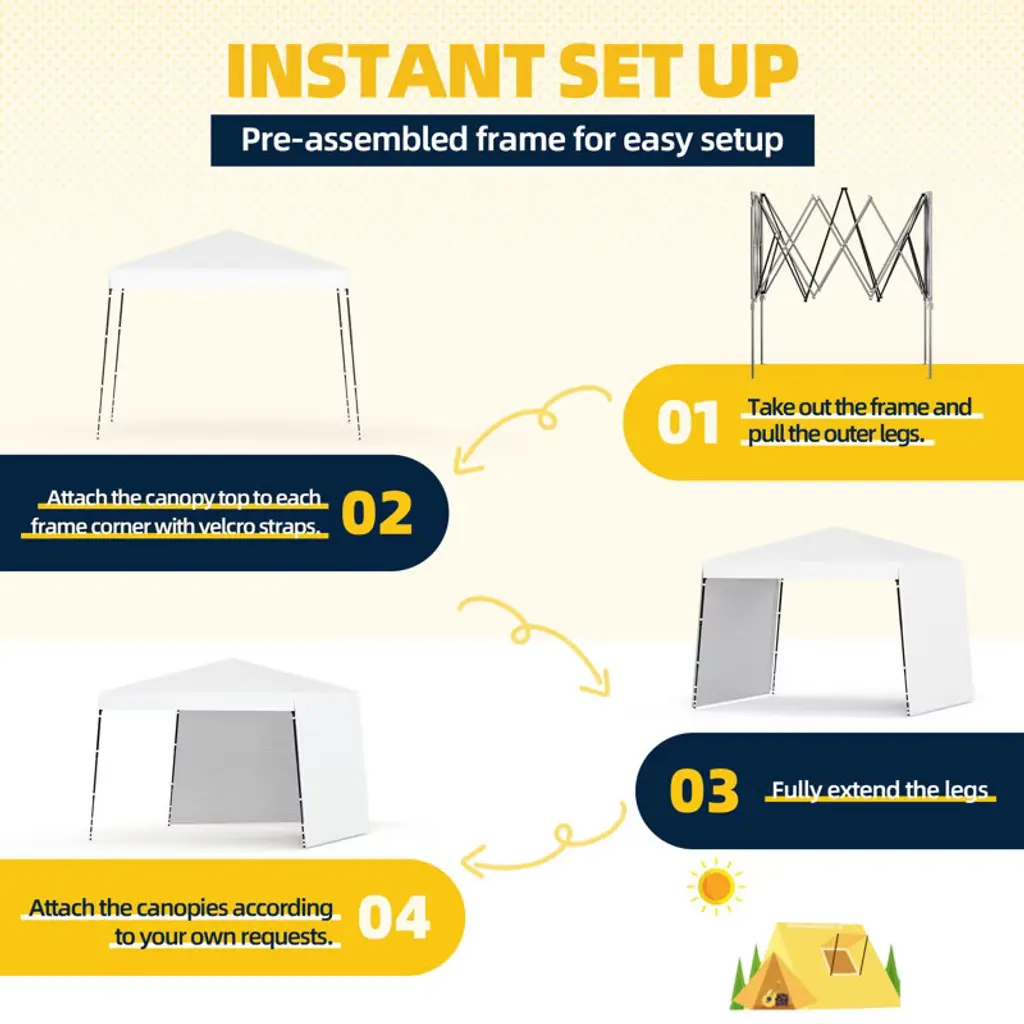 INSTANT SET UP

Pre-assembled frame for easy setup

01 Take out the frame and pull the outer legs.

Attach the canopy top to each frame corner with velcro straps. 02

03 Fully extend the legs

Attach the canopies according to your own requests. 04