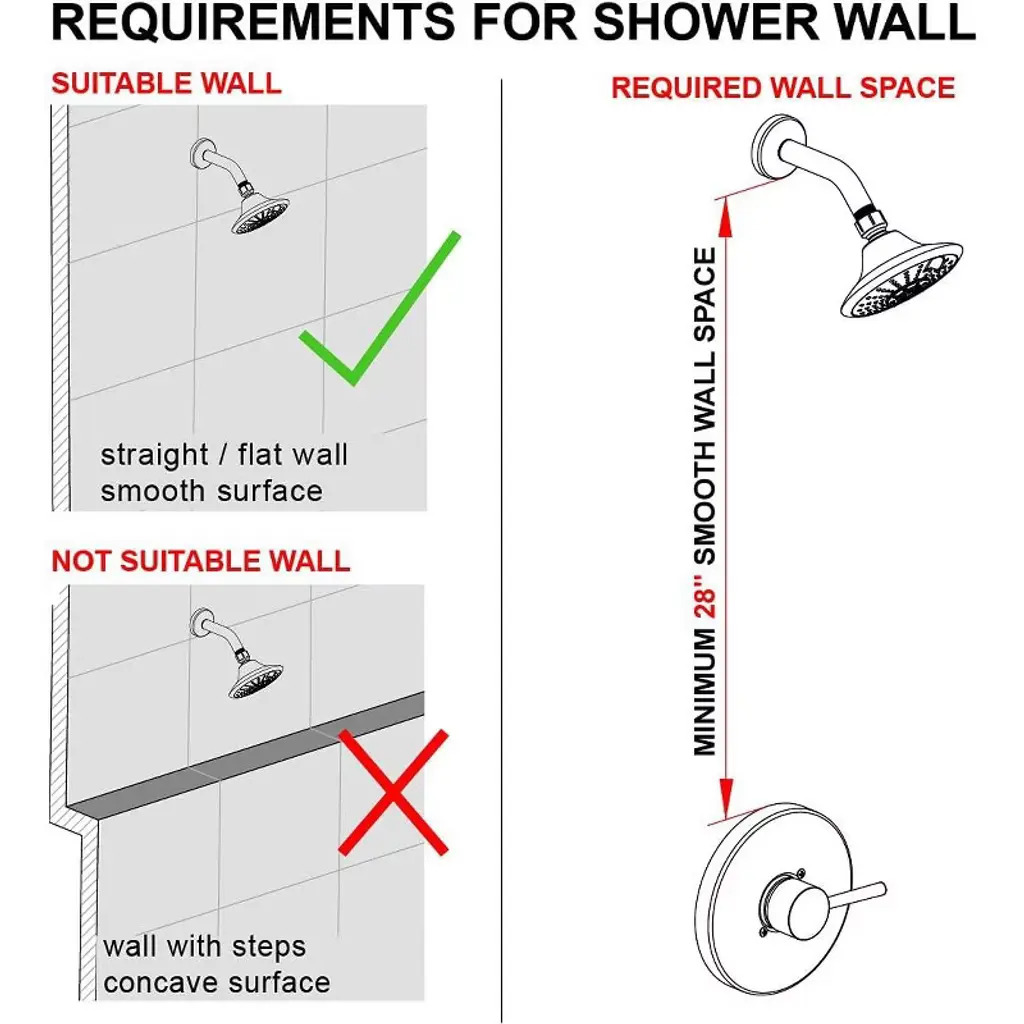 REQUIREMENTS FOR SHOWER WALL

SUITABLE WALL

straight / flat wall
smooth surface

NOT SUITABLE WALL

wall with steps
concave surface

REQUIRED WALL SPACE

MINIMUM 28" SMOOTH WALL SPACE