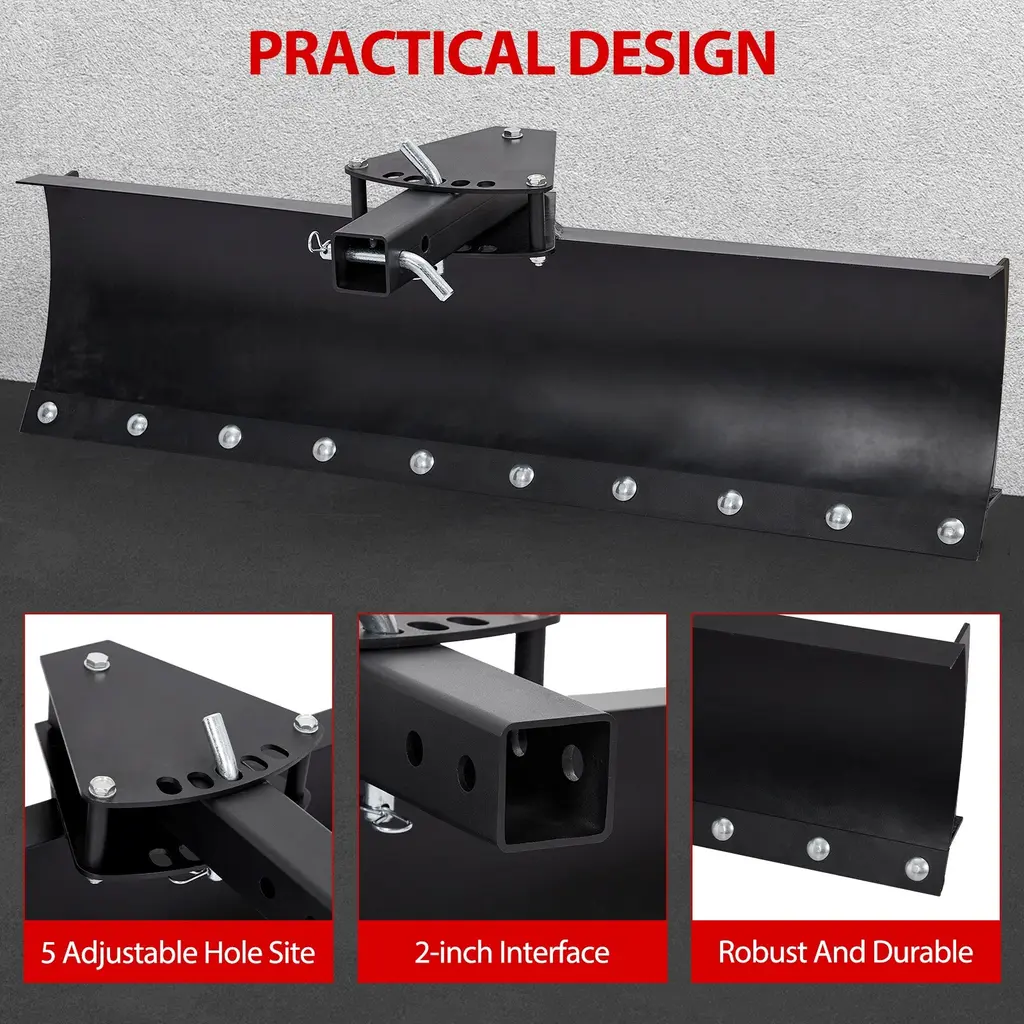 PRACTICAL DESIGN

5 Adjustable Hole Site

2-inch Interface

Robust And Durable