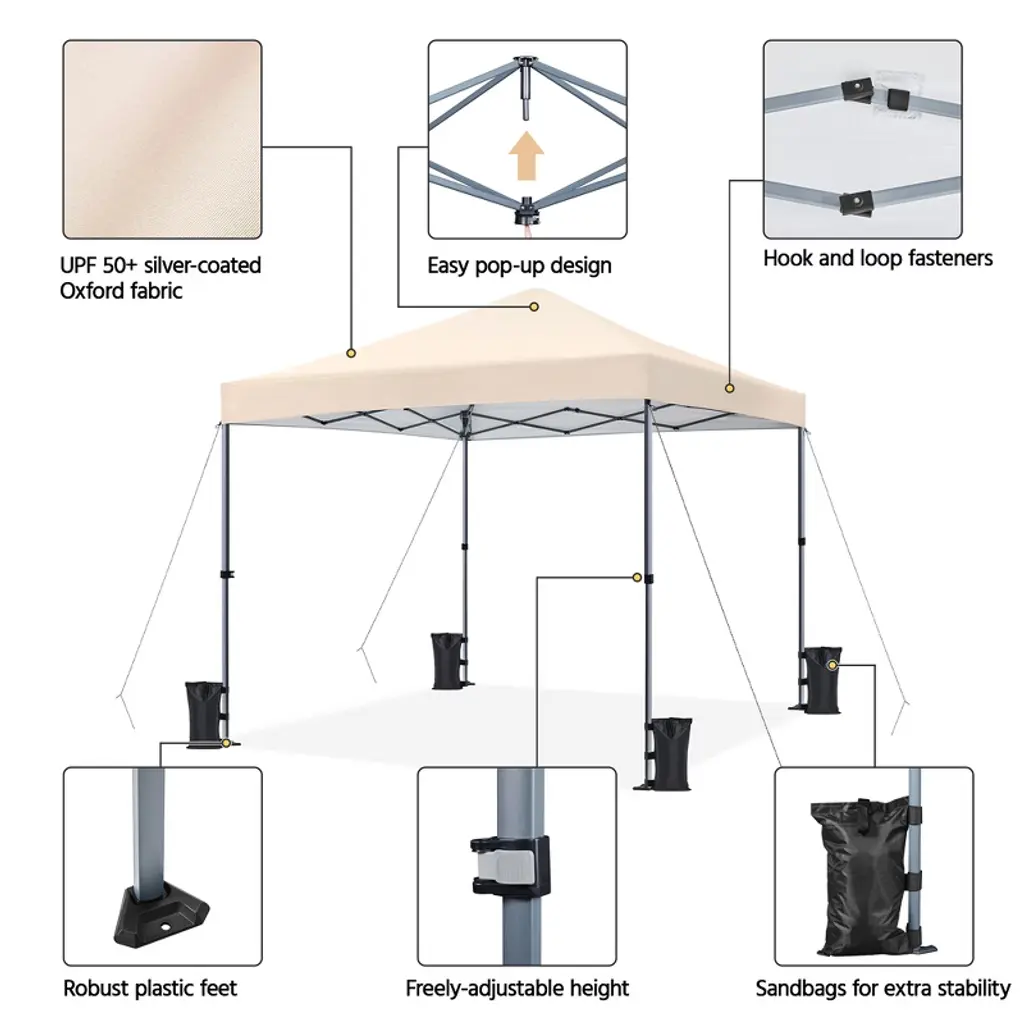 UPF 50+ silver-coated Oxford fabric

Easy pop-up design

Hook and loop fasteners

Robust plastic feet

Freely-adjustable height

Sandbags for extra stability