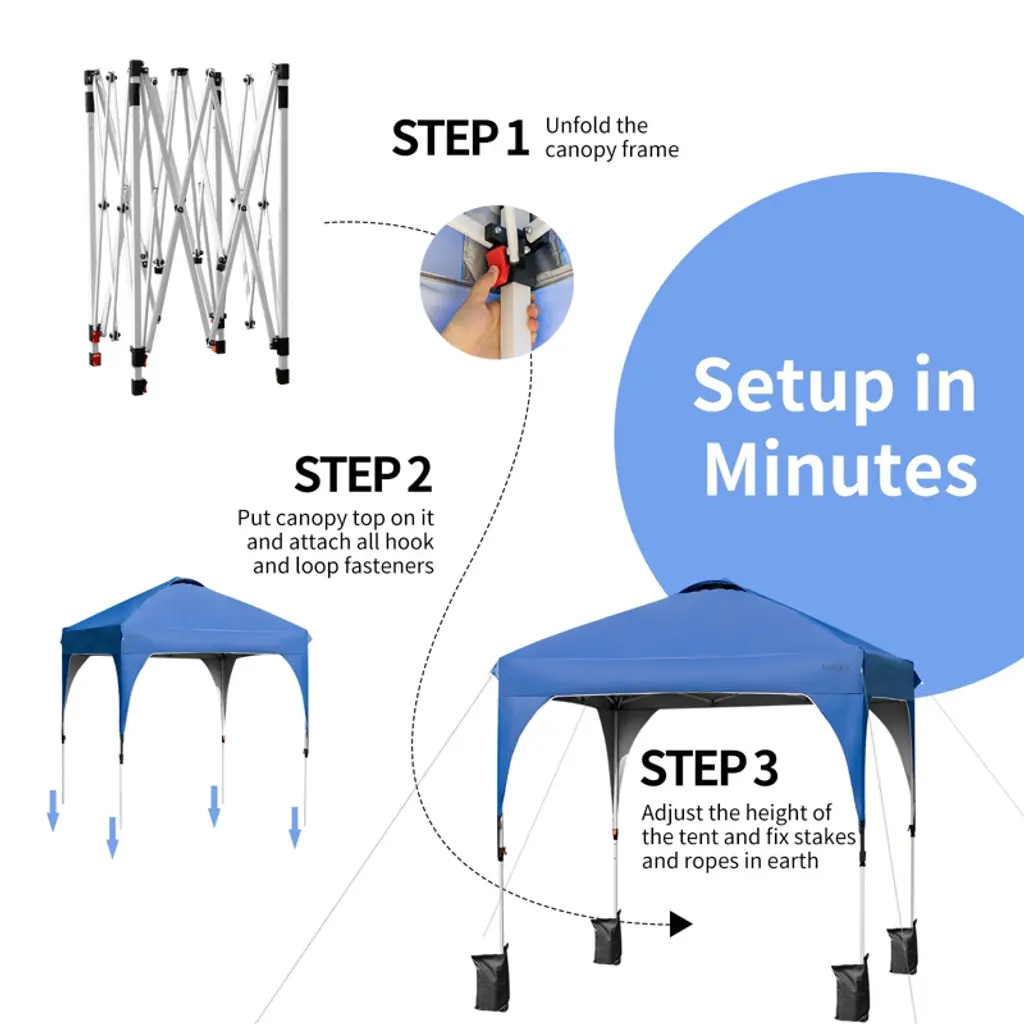 STEP 1 Unfold the canopy frame

Setup in Minutes

STEP 2
Put canopy top on it and attach all hook and loop fasteners

STEP 3
Adjust the height of the tent and fix stakes and ropes in earth