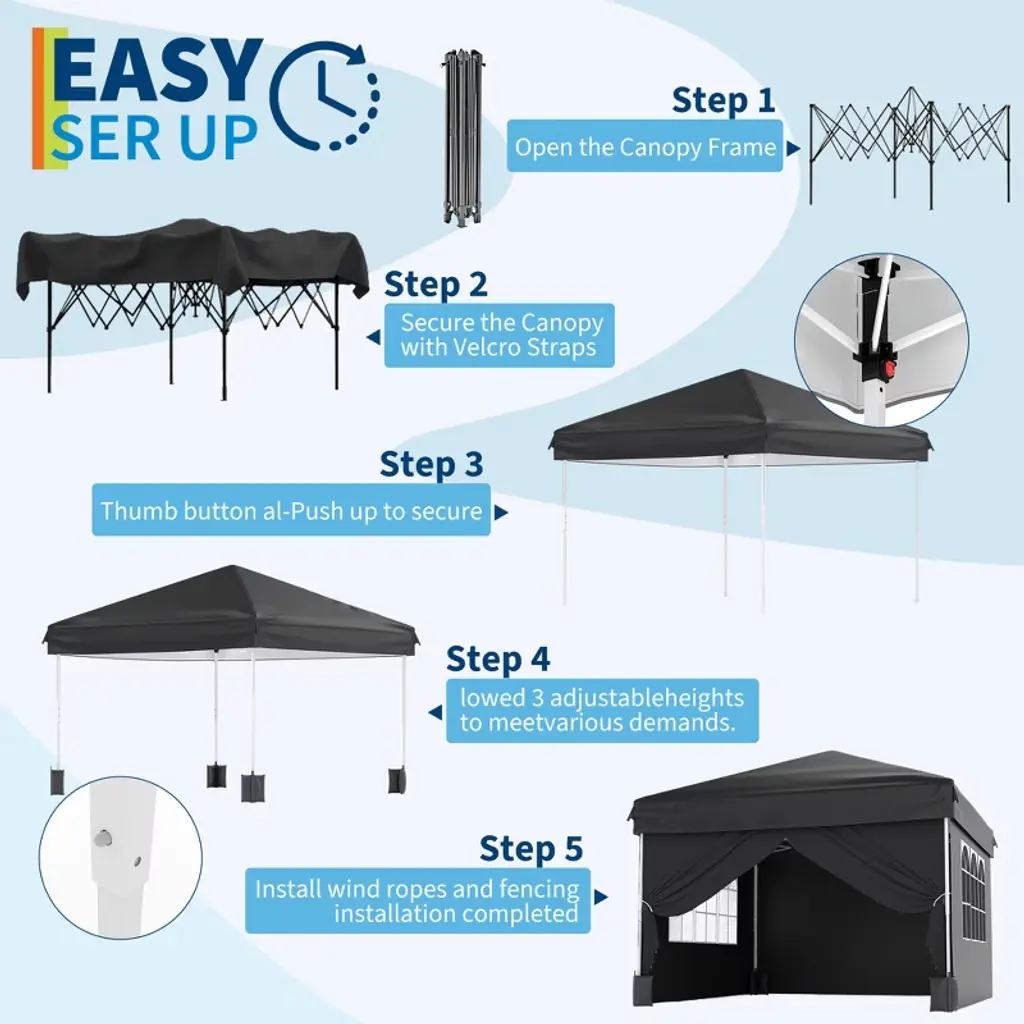 EASY SER UP

Step 1
Open the Canopy Frame

Step 2
Secure the Canopy with Velcro Straps

Step 3
Thumb button al-Push up to secure

Step 4
lowed 3 adjustableheights to meetvarious demands.

Step 5
Install wind ropes and fencing installation completed