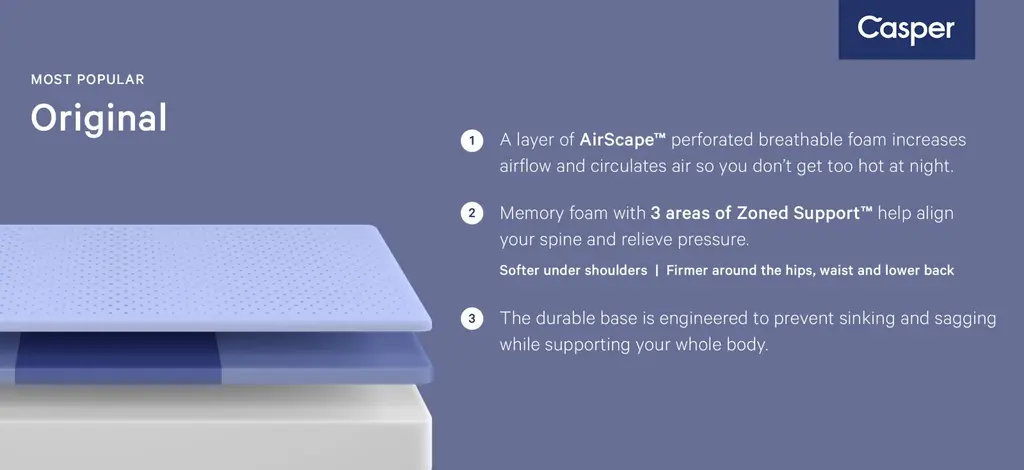 Casper

MOST POPULAR

Original

1 A layer of AirScape™ perforated breathable foam increases airflow and circulates air so you don't get too hot at night.

2 Memory foam with 3 areas of Zoned Support™ help align your spine and relieve pressure.

Softer under shoulders | Firmer around the hips, waist and lower back

3 The durable base is engineered to prevent sinking and sagging while supporting your whole body.