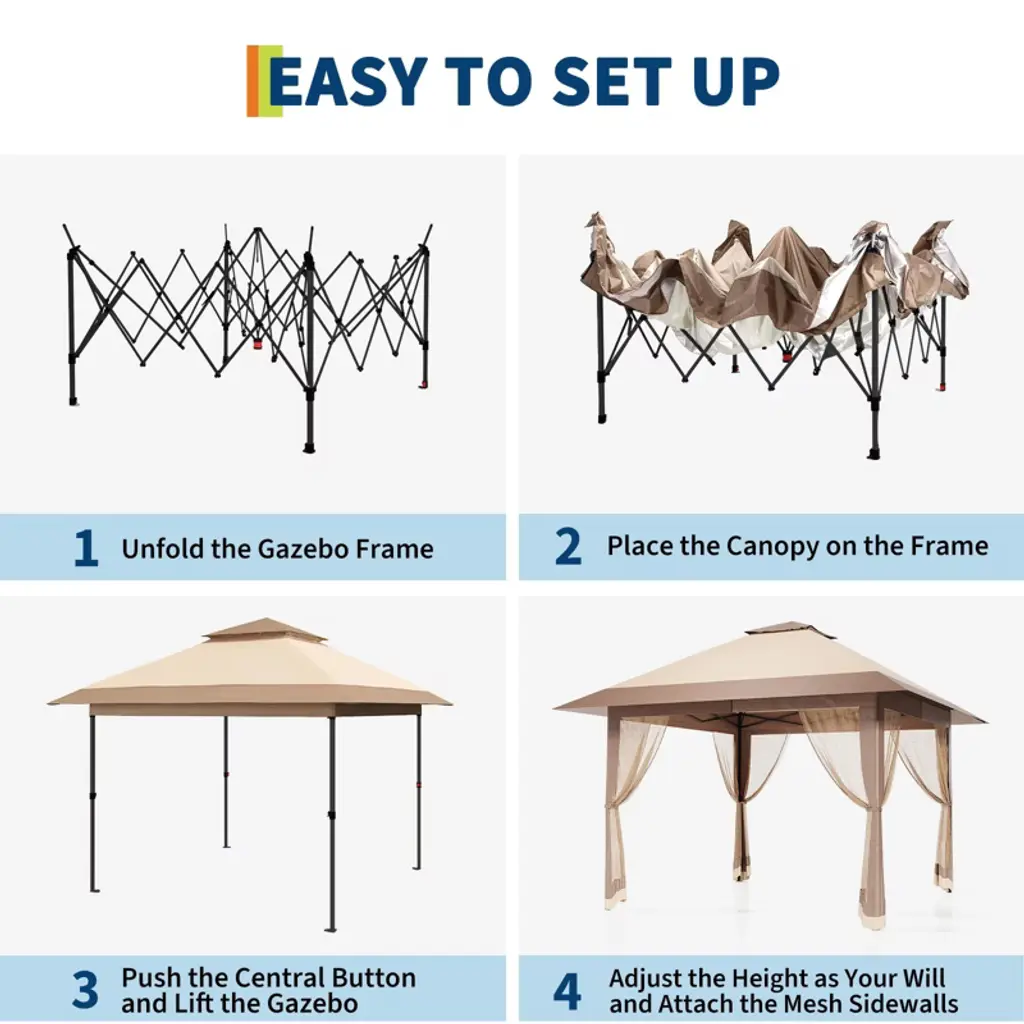 EASY TO SET UP

1 Unfold the Gazebo Frame

2 Place the Canopy on the Frame

3 Push the Central Button and Lift the Gazebo

4 Adjust the Height as Your Will and Attach the Mesh Sidewalls