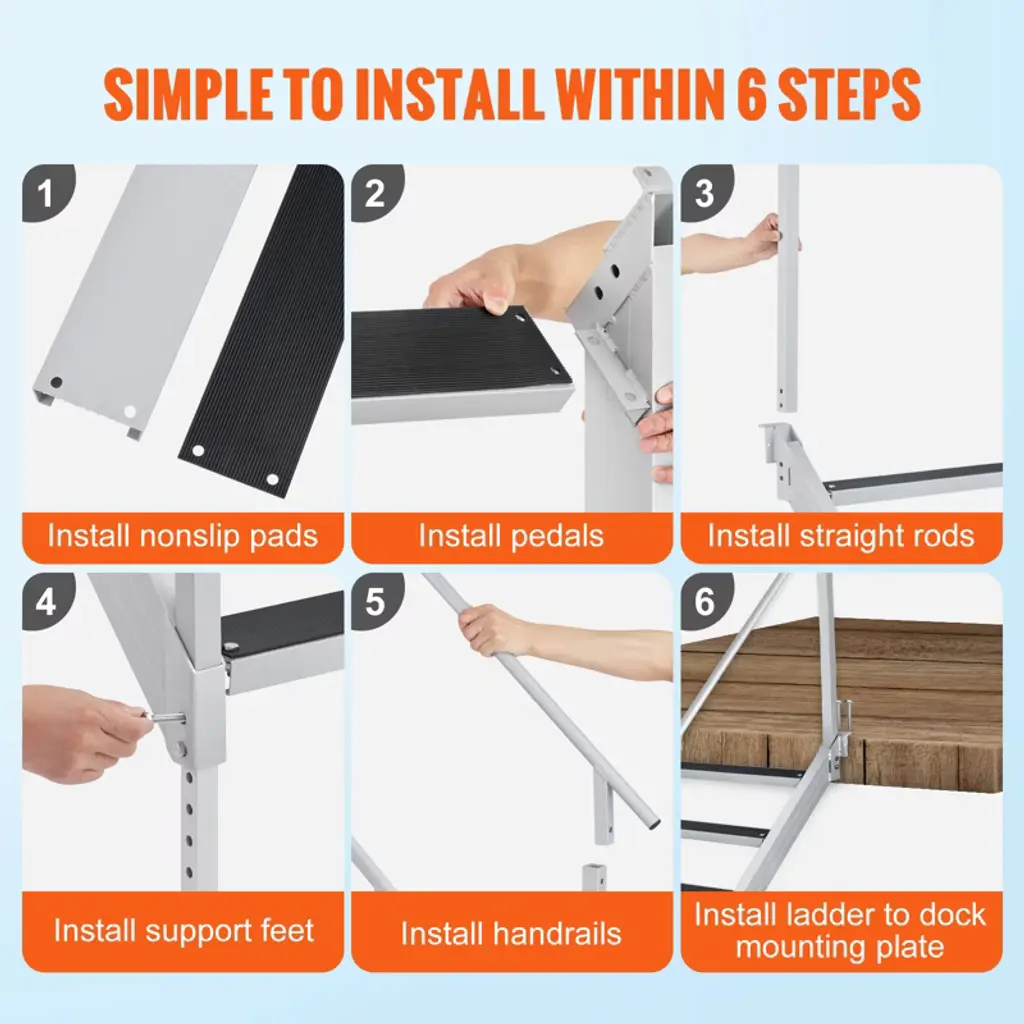 SIMPLE TO INSTALL WITHIN 6 STEPS

1
Install nonslip pads

2
Install pedals

3
Install straight rods

4
Install support feet

5
Install handrails

6
Install ladder to dock mounting plate