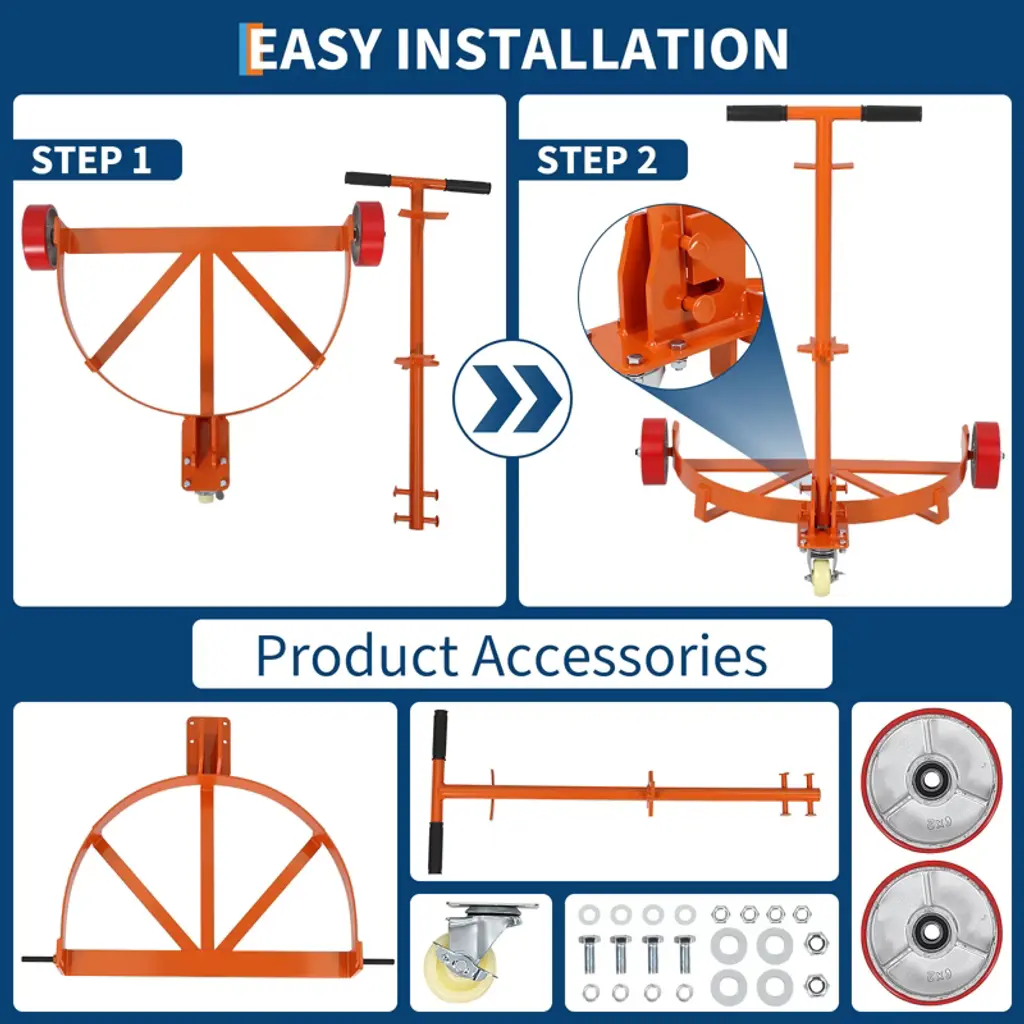 EASY INSTALLATION

STEP 1

STEP 2

Product Accessories

6X2

6X2