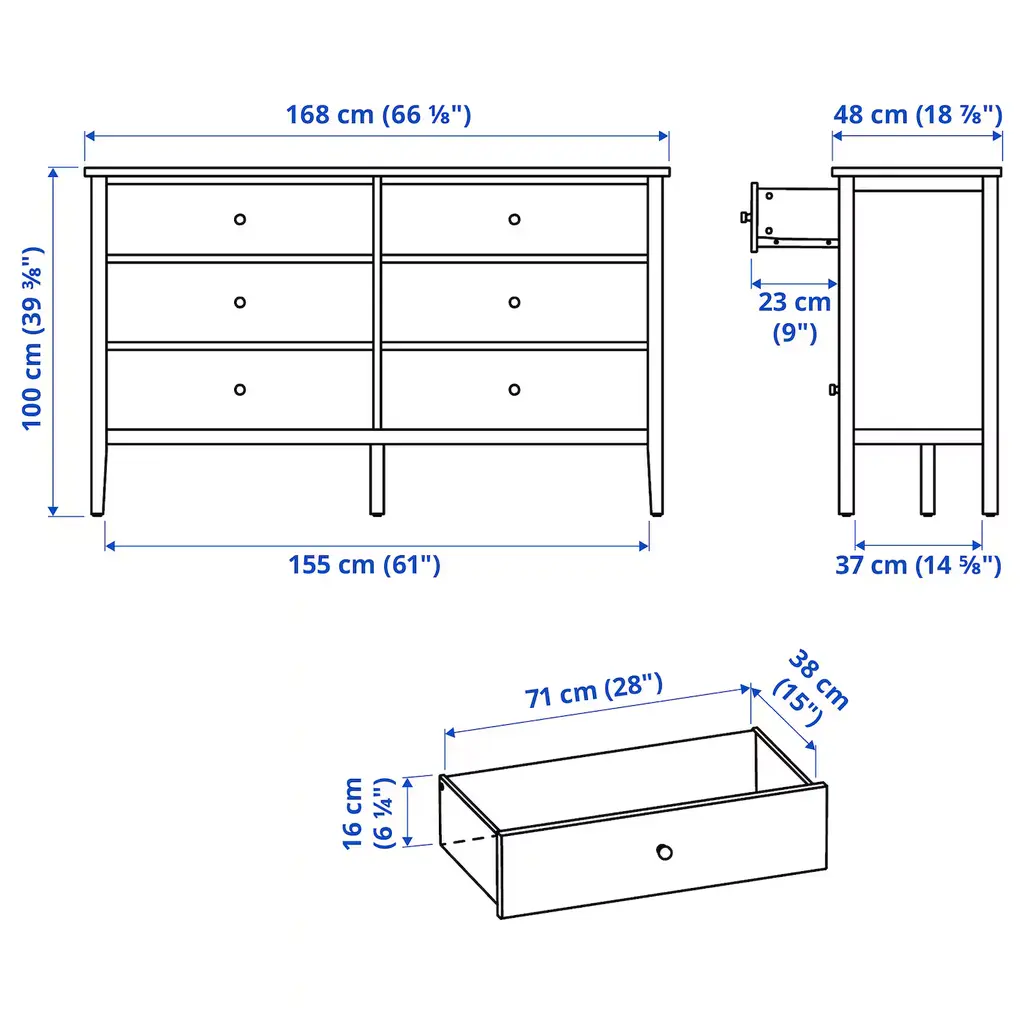 168 cm (66 ⅛")

48 cm (18 ⅞")

100 cm (39 ⅜")

23 cm (9")

155 cm (61")

37 cm (14 ⅝")

71 cm (28")

38 cm (15")

16 cm (6 ¼")