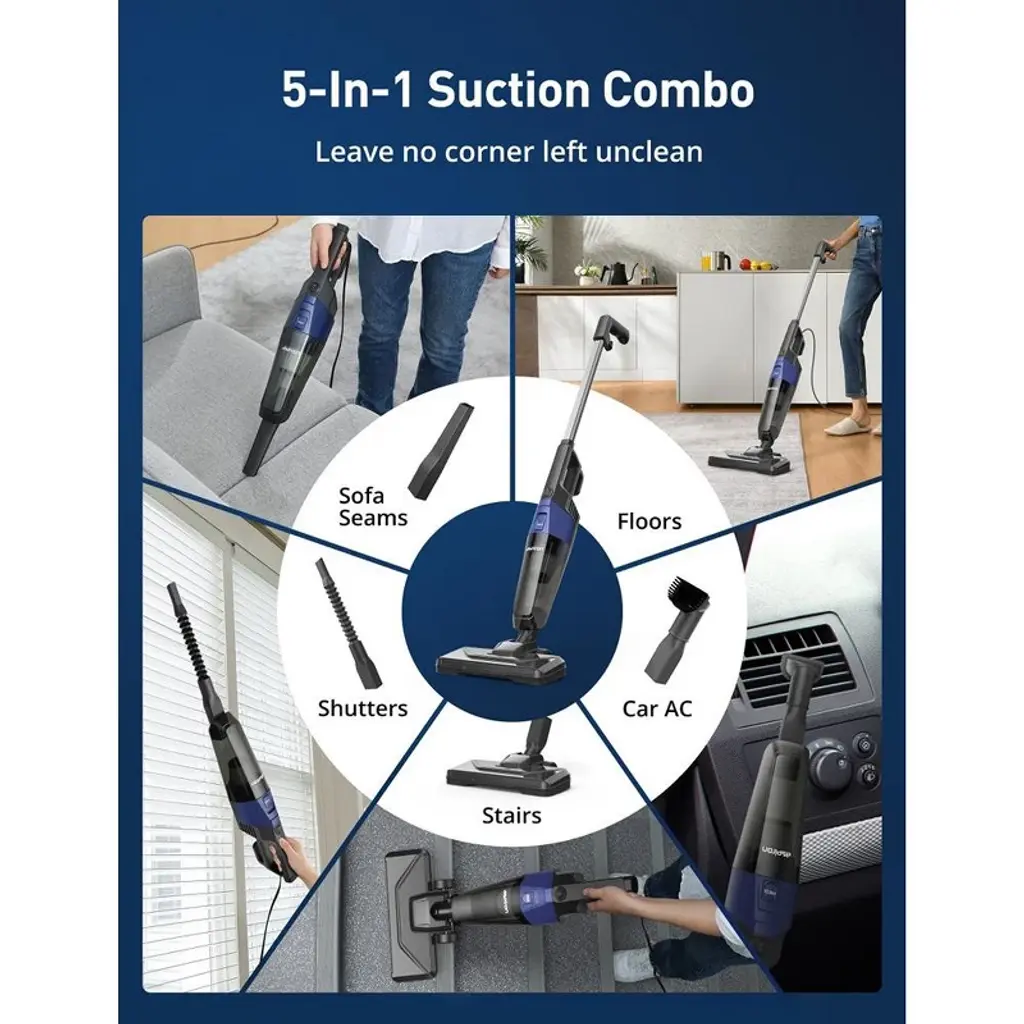 5-In-1 Suction Combo

Leave no corner left unclean

Sofa Seams

Floors

Shutters

Car AC

Stairs