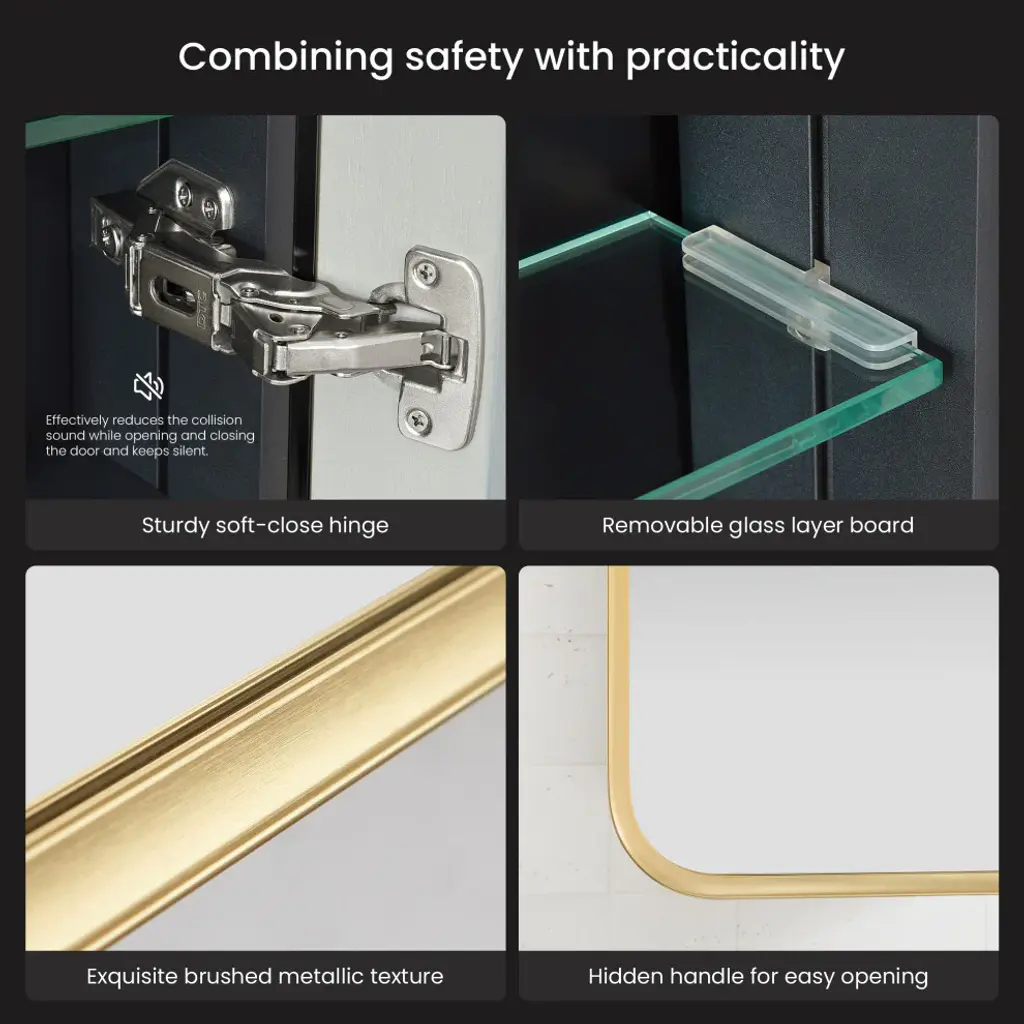 Combining safety with practicality

Effectively reduces the collision sound while opening and closing the door and keeps silent.

Sturdy soft-close hinge

Removable glass layer board

Exquisite brushed metallic texture

Hidden handle for easy opening