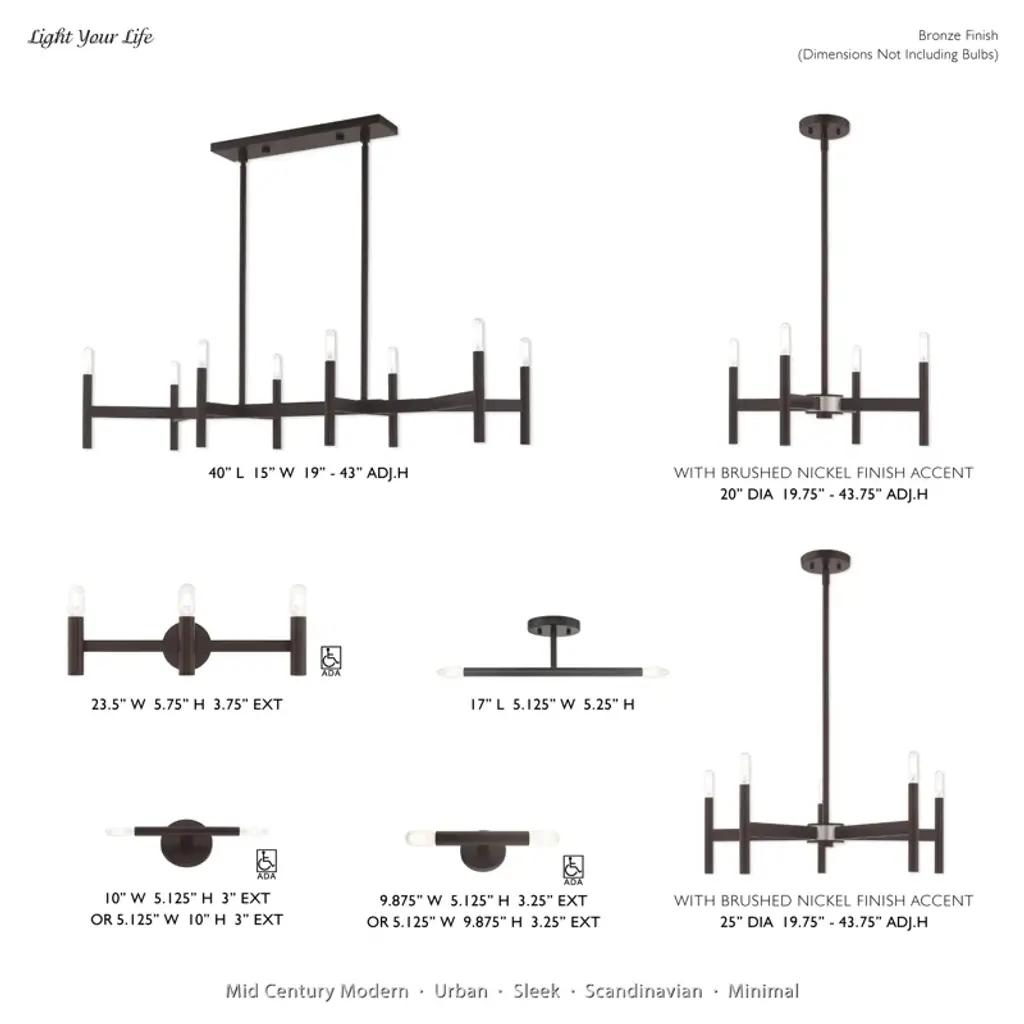 Light Your Life

Bronze Finish
(Dimensions Not Including Bulbs)

40" L 15" W 19" - 43" ADJ.H

WITH BRUSHED NICKEL FINISH ACCENT
20" DIA 19.75" - 43.75" ADJ.H

ADA

23.5" W 5.75" H 3.75" EXT

17" L 5.125" W 5.25" H

ADA

10" W 5.125" H 3" EXT
OR 5.125" W 10" H 3" EXT

ADA

9.875" W 5.125" H 3.25" EXT
OR 5.125" W 9.875" H 3.25" EXT

WITH BRUSHED NICKEL FINISH ACCENT
25" DIA 19.75" - 43.75" ADJ.H

Mid Century Modern · Urban · Sleek · Scandinavian · Minimal