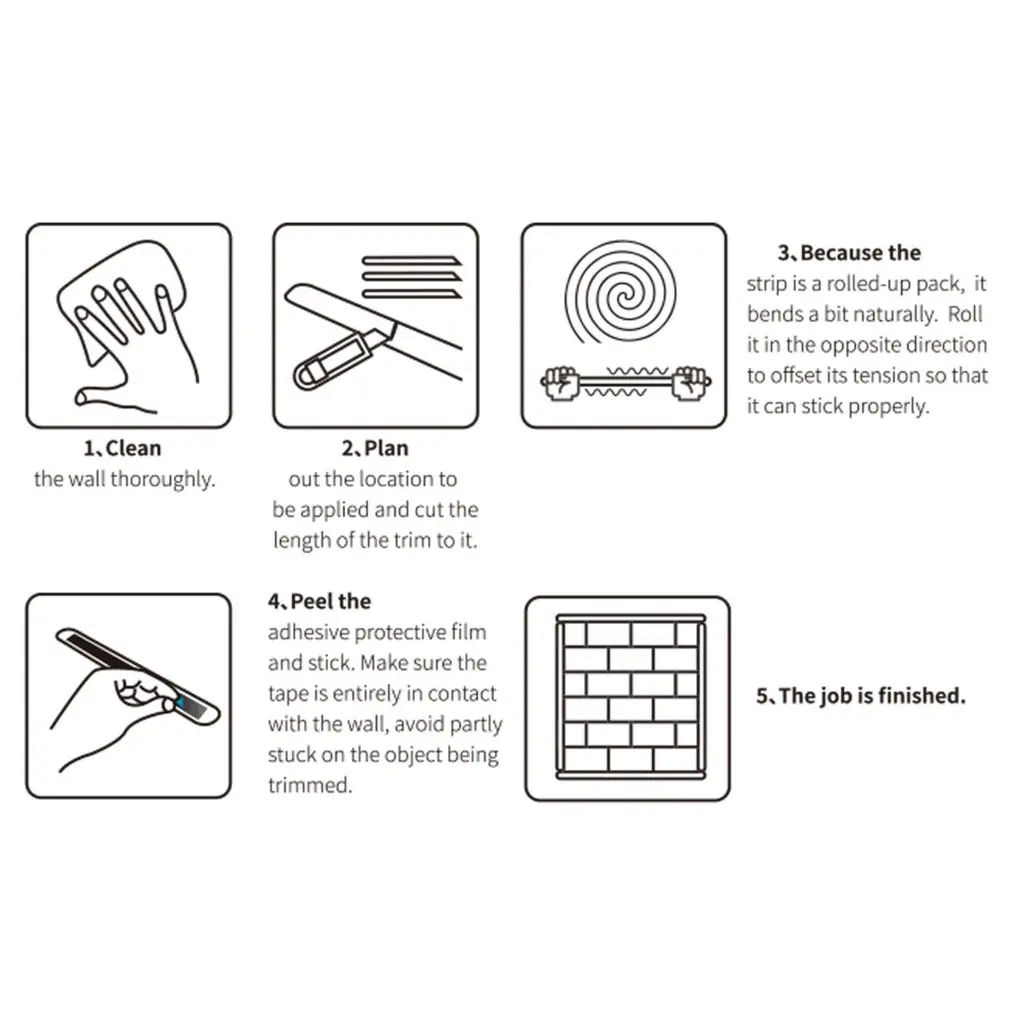 1、Clean
the wall thoroughly.

2、Plan
out the location to be applied and cut the length of the trim to it.

3、Because the
strip is a rolled-up pack, it bends a bit naturally. Roll it in the opposite direction to offset its tension so that it can stick properly.

4、Peel the
adhesive protective film and stick. Make sure the tape is entirely in contact with the wall, avoid partly stuck on the object being trimmed.

5、The job is finished.