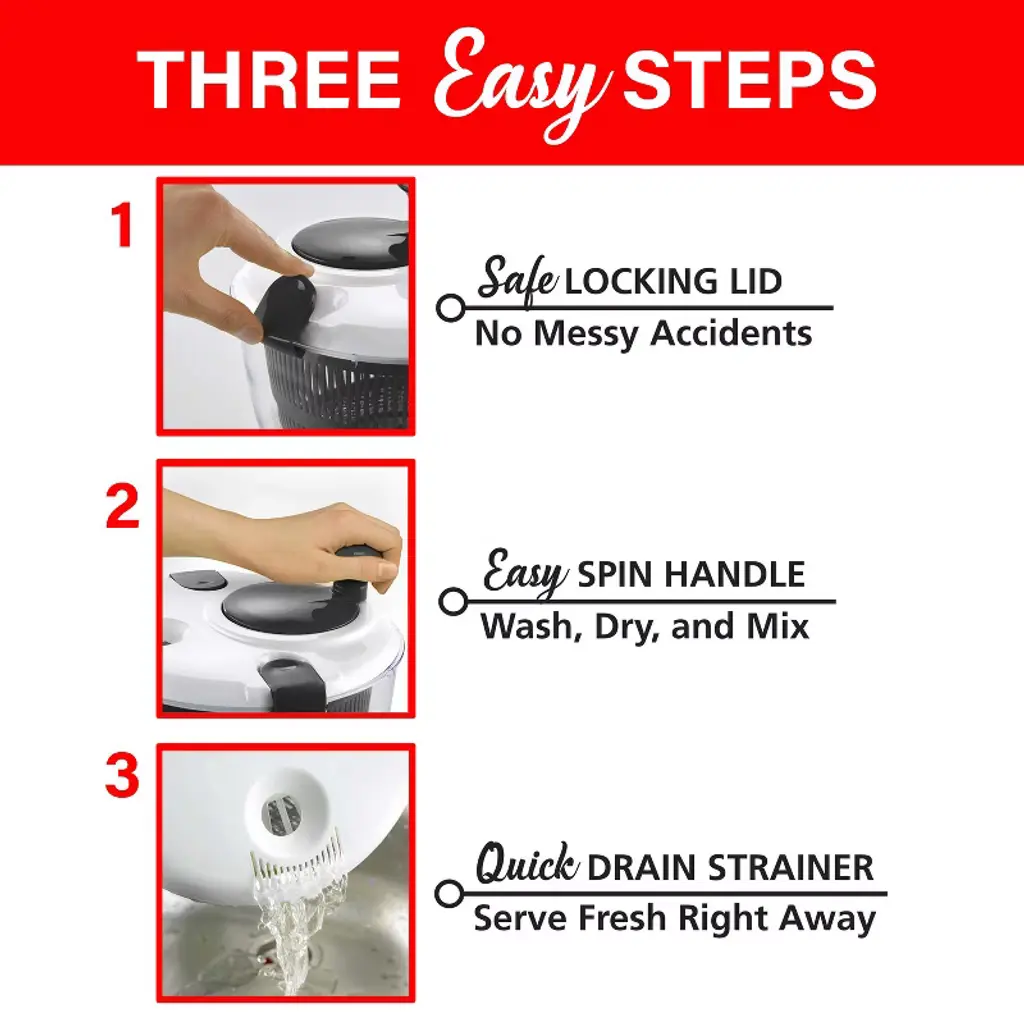 THREE Easy STEPS

1

Safe LOCKING LID
No Messy Accidents

2

Easy SPIN HANDLE
Wash, Dry, and Mix

3

Quick DRAIN STRAINER
Serve Fresh Right Away