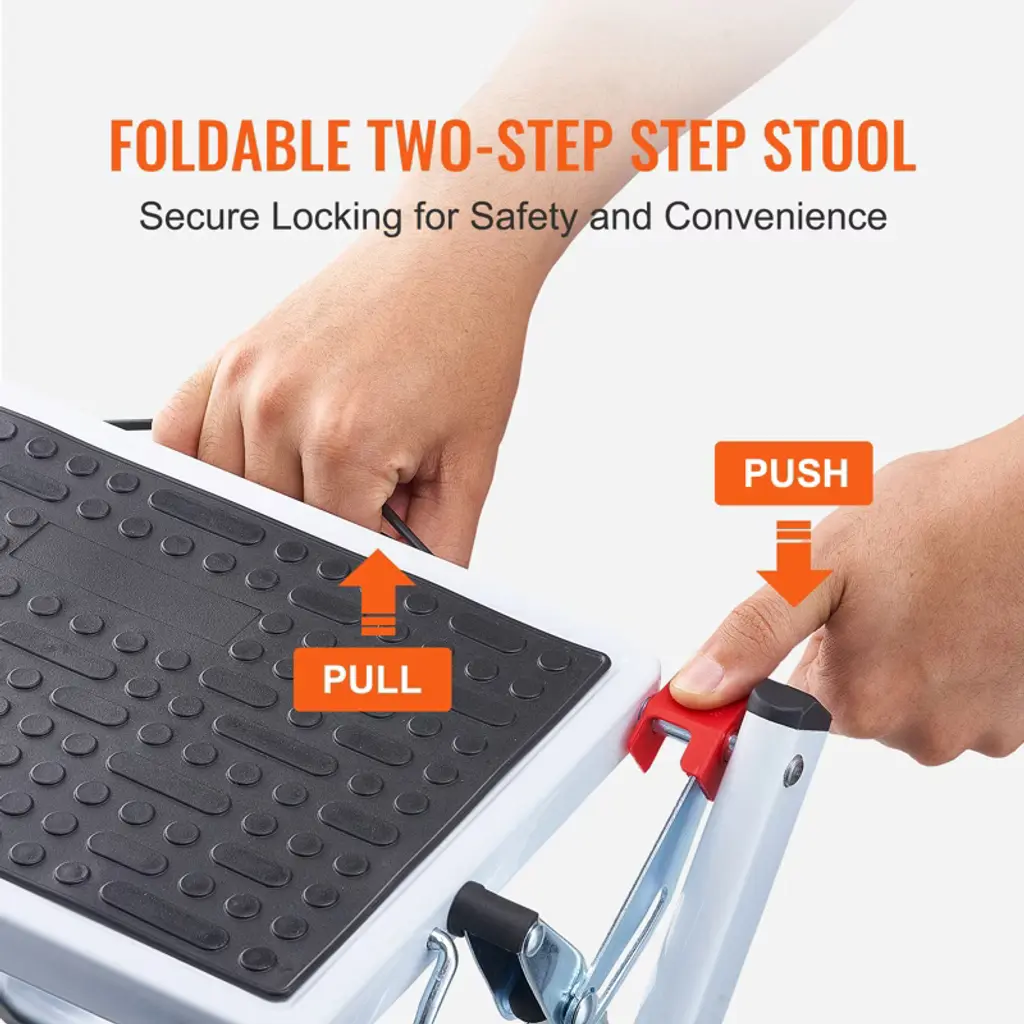 FOLDABLE TWO-STEP STEP STOOL
Secure Locking for Safety and Convenience

PUSH

PULL