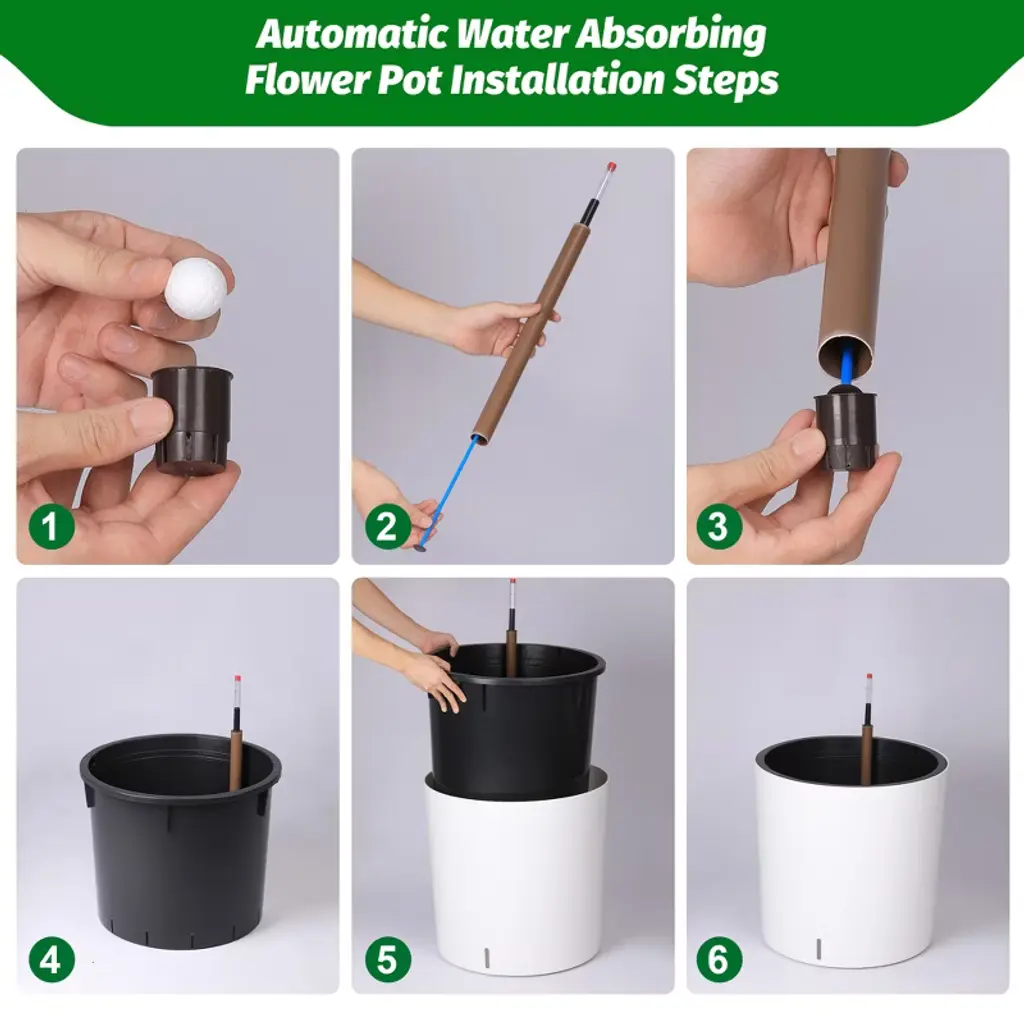 Automatic Water Absorbing Flower Pot Installation Steps

1

2

3

4

5

6