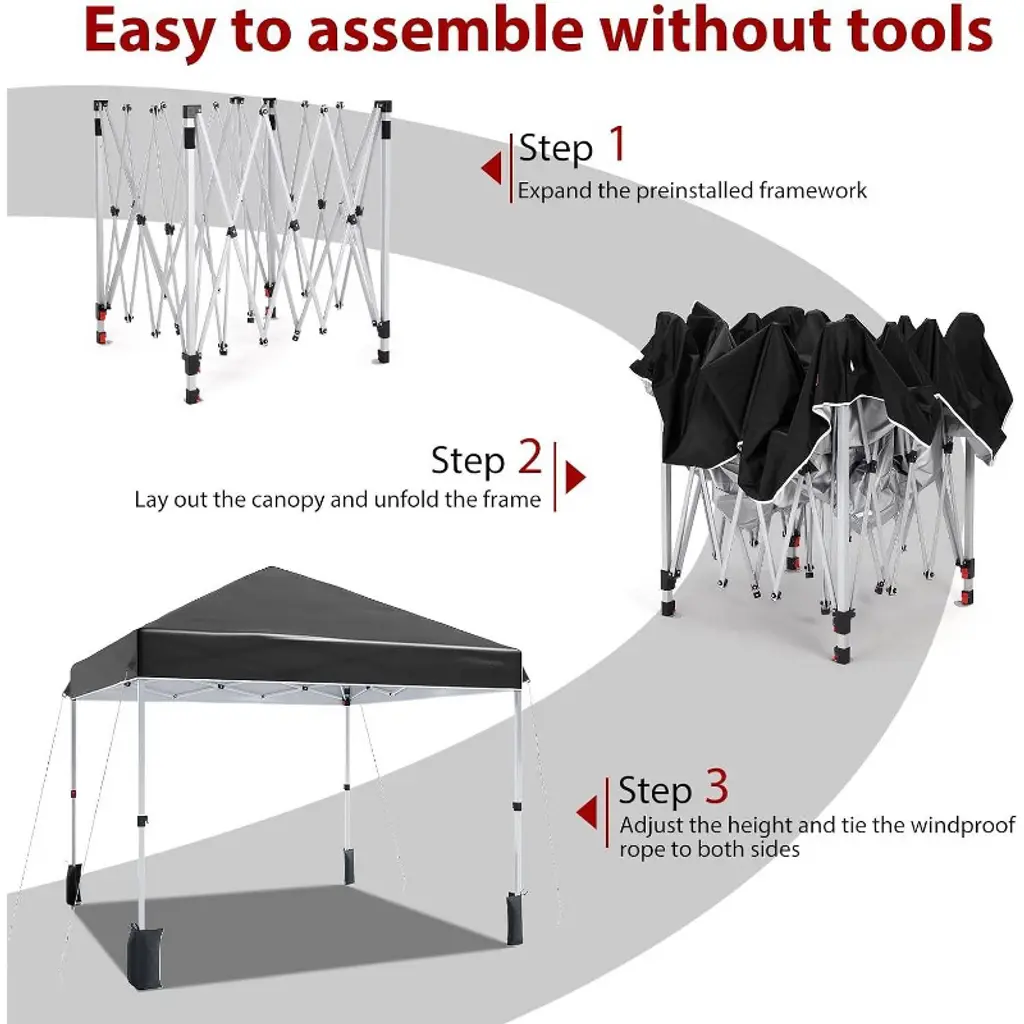 Easy to assemble without tools

Step 1
Expand the preinstalled framework

Step 2
Lay out the canopy and unfold the frame

Step 3
Adjust the height and tie the windproof rope to both sides