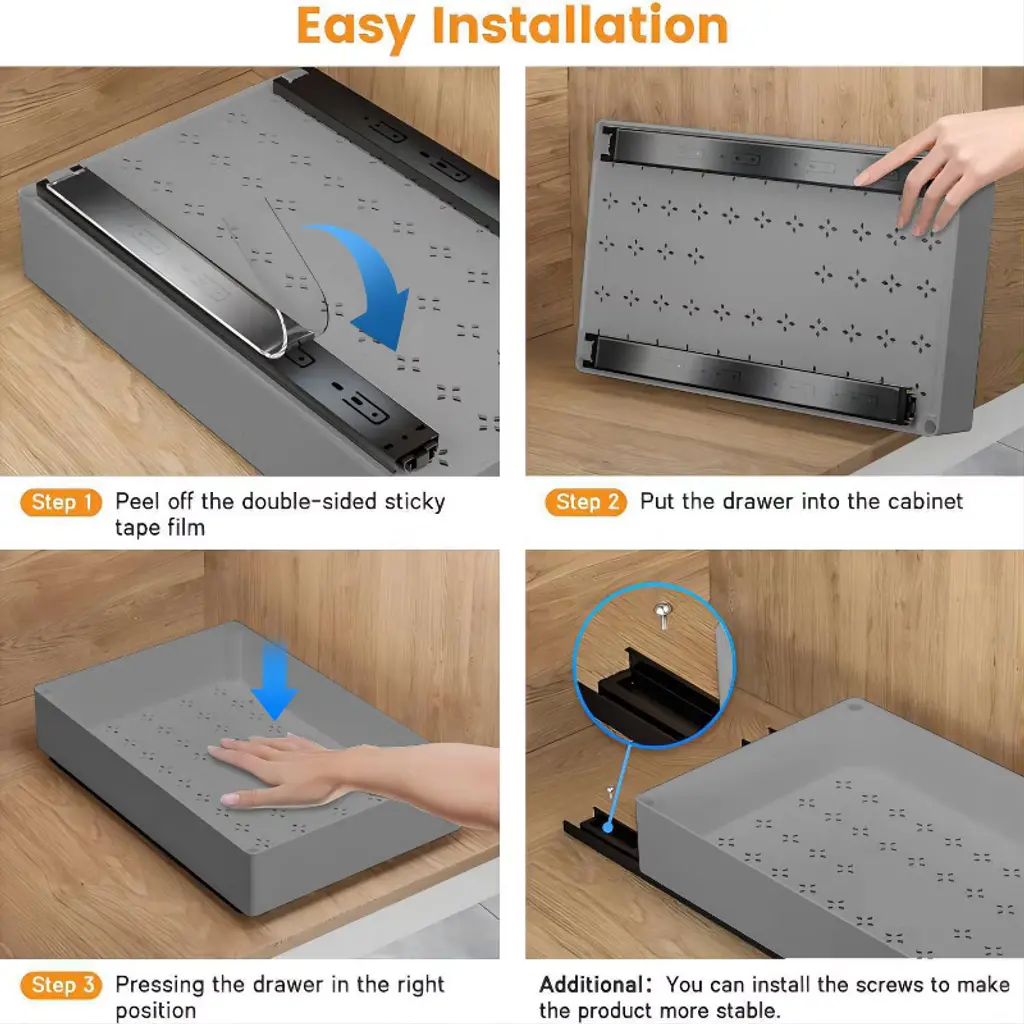 Easy Installation

Step 1 Peel off the double-sided sticky tape film

Step 2 Put the drawer into the cabinet

Step 3 Pressing the drawer in the right position

Additional: You can install the screws to make the product more stable.