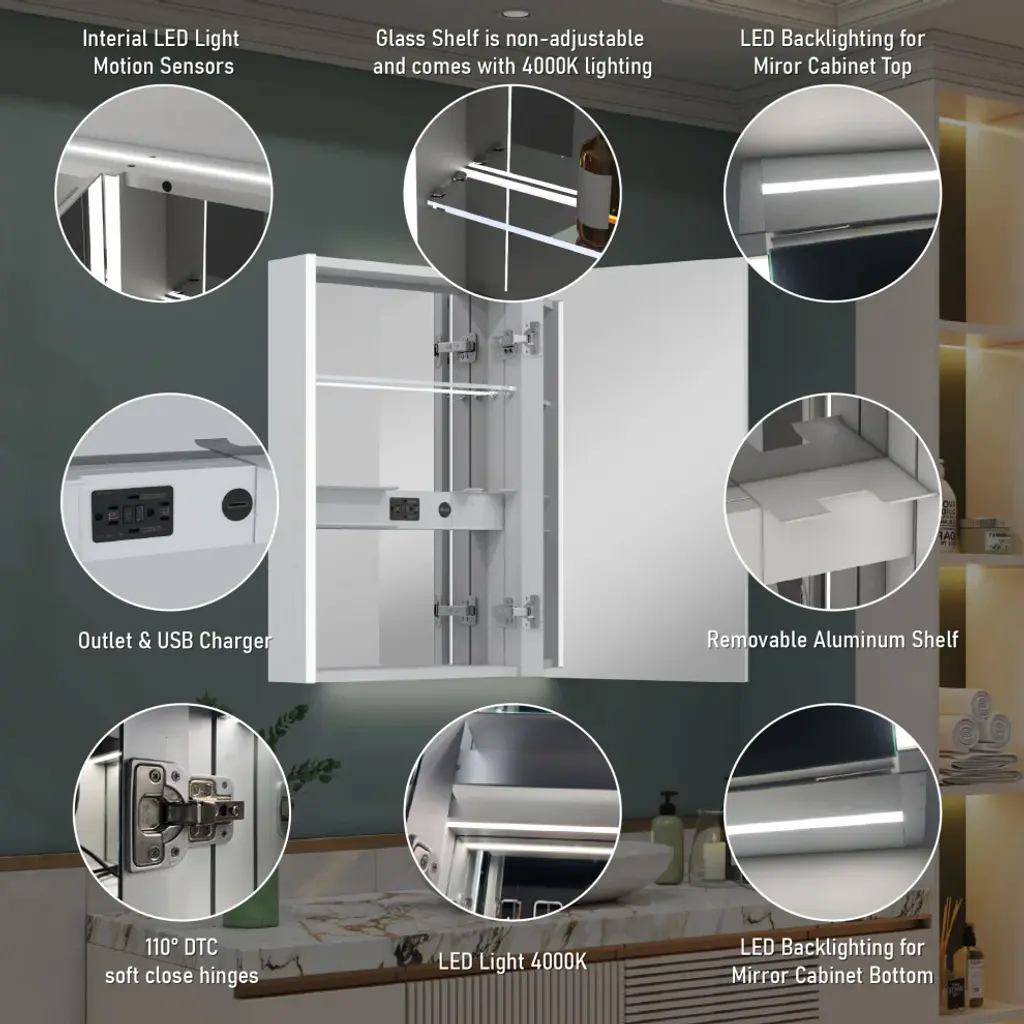 Interial LED Light
Motion Sensors

Glass Shelf is non-adjustable and comes with 4000K lighting

LED Backlighting for Miror Cabinet Top

Outlet & USB Charger

Removable Aluminum Shelf

110° DTC soft close hinges

LED Light 4000K

LED Backlighting for Mirror Cabinet Bottom