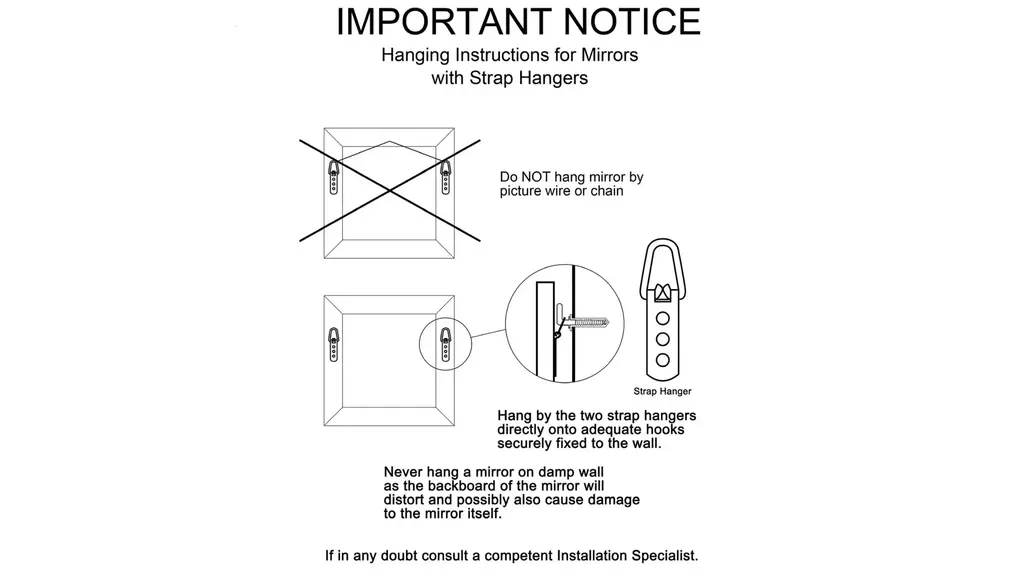 IMPORTANT NOTICE
Hanging Instructions for Mirrors with Strap Hangers

Do NOT hang mirror by picture wire or chain

Strap Hanger

Hang by the two strap hangers directly onto adequate hooks securely fixed to the wall.

Never hang a mirror on damp wall as the backboard of the mirror will distort and possibly also cause damage to the mirror itself.

If in any doubt consult a competent Installation Specialist.