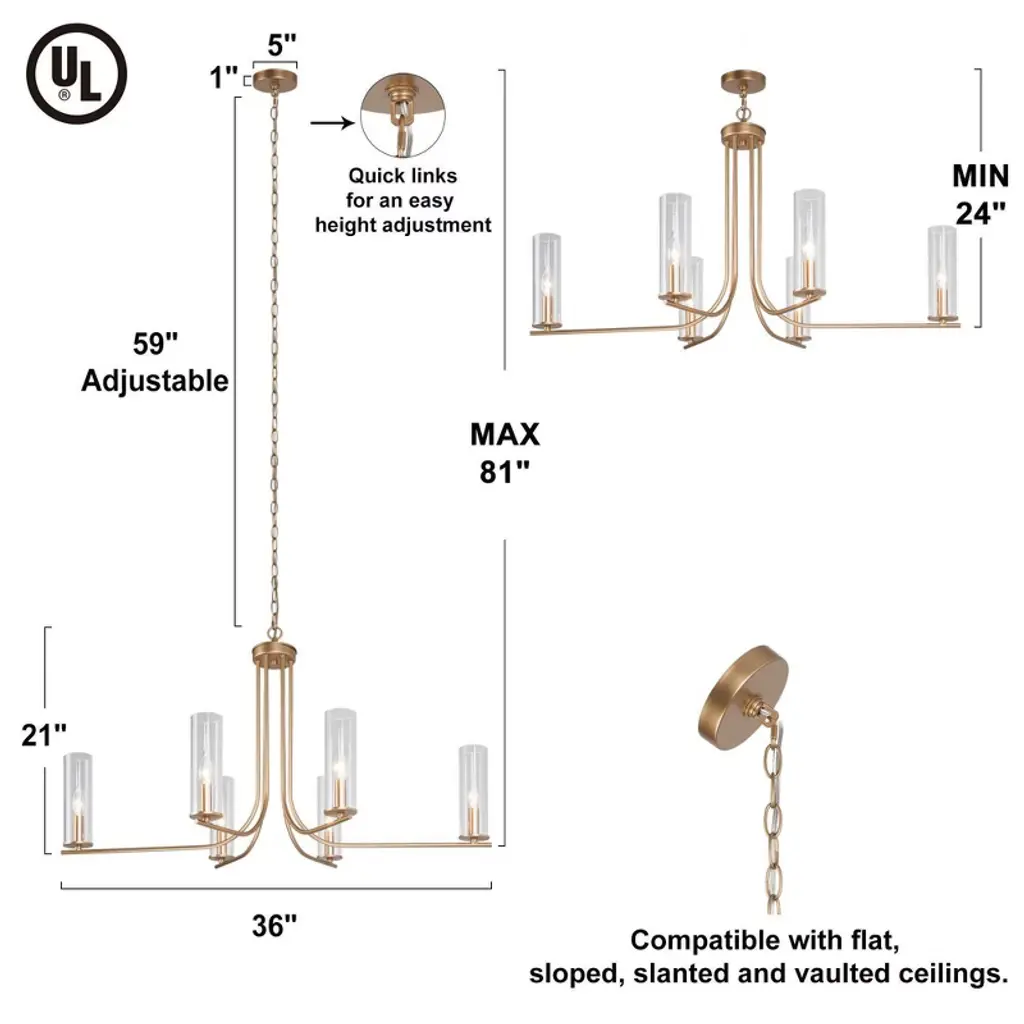 UL ®

5"

1"

Quick links for an easy height adjustment

MIN 24"

59" Adjustable

MAX 81"

21"

36"

Compatible with flat, sloped, slanted and vaulted ceilings.