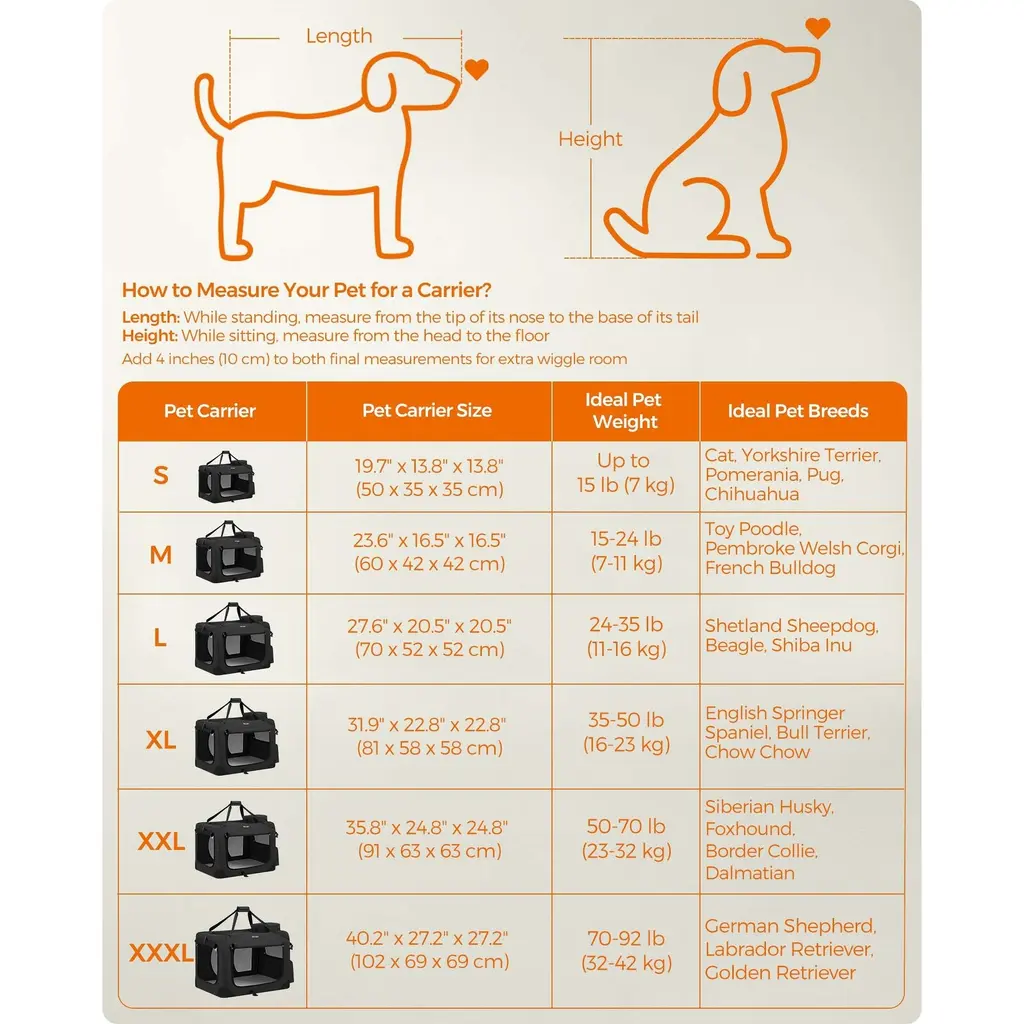 Length

Height

How to Measure Your Pet for a Carrier?

Length: While standing, measure from the tip of its nose to the base of its tail
Height: While sitting, measure from the head to the floor
Add 4 inches (10 cm) to both final measurements for extra wiggle room

| Pet Carrier | Pet Carrier Size | Ideal Pet Weight | Ideal Pet Breeds |
|---|---|---|---|
| S | 19.7" x 13.8" x 13.8" (50 x 35 x 35 cm) | Up to 15 lb (7 kg) | Cat, Yorkshire Terrier, Pomerania, Pug, Chihuahua |
| M | 23.6" x 16.5" x 16.5" (60 x 42 x 42 cm) | 15-24 lb (7-11 kg) | Toy Poodle, Pembroke Welsh Corgi, French Bulldog |
| L | 27.6" x 20.5" x 20.5" (70 x 52 x 52 cm) | 24-35 lb (11-16 kg) | Shetland Sheepdog, Beagle, Shiba Inu |
| XL | 31.9" x 22.8" x 22.8" (81 x 58 x 58 cm) | 35-50 lb (16-23 kg) | English Springer Spaniel, Bull Terrier, Chow Chow |
| XXL | 35.8" x 24.8" x 24.8" (91 x 63 x 63 cm) | 50-70 lb (23-32 kg) | Siberian Husky, Foxhound, Border Collie, Dalmatian |
| XXXL | 40.2" x 27.2" x 27.2" (102 x 69 x 69 cm) | 70-92 lb (32-42 kg) | German Shepherd, Labrador Retriever, Golden Retriever |