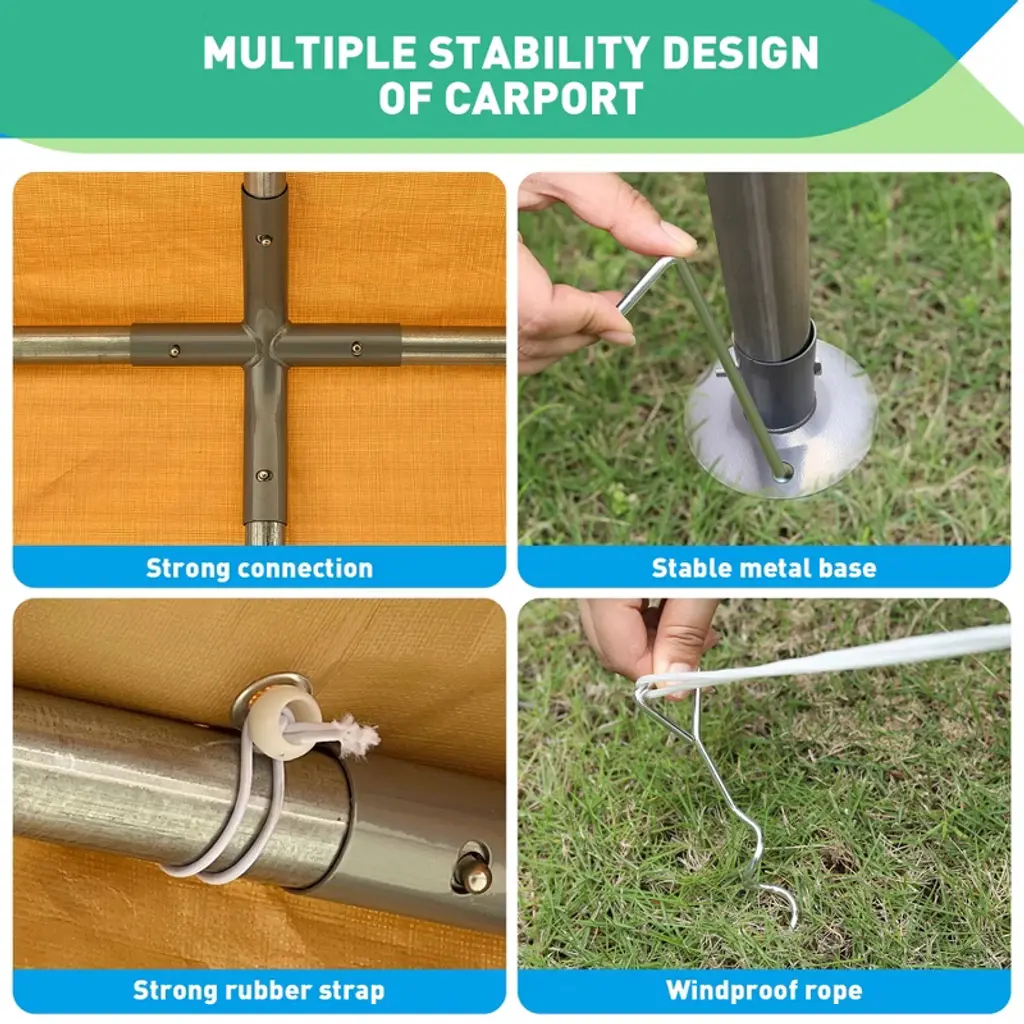 MULTIPLE STABILITY DESIGN OF CARPORT

Strong connection

Stable metal base

Strong rubber strap

Windproof rope