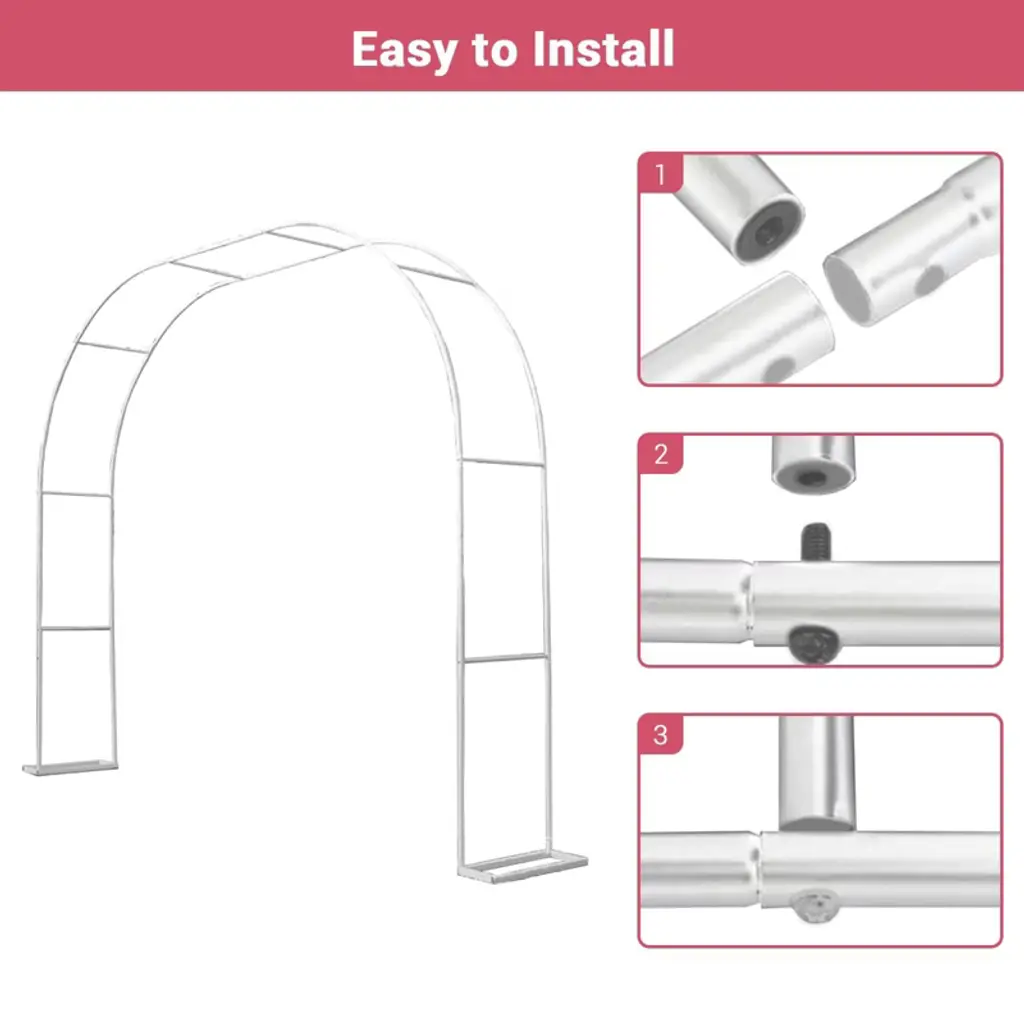 Easy to Install

1

2

3