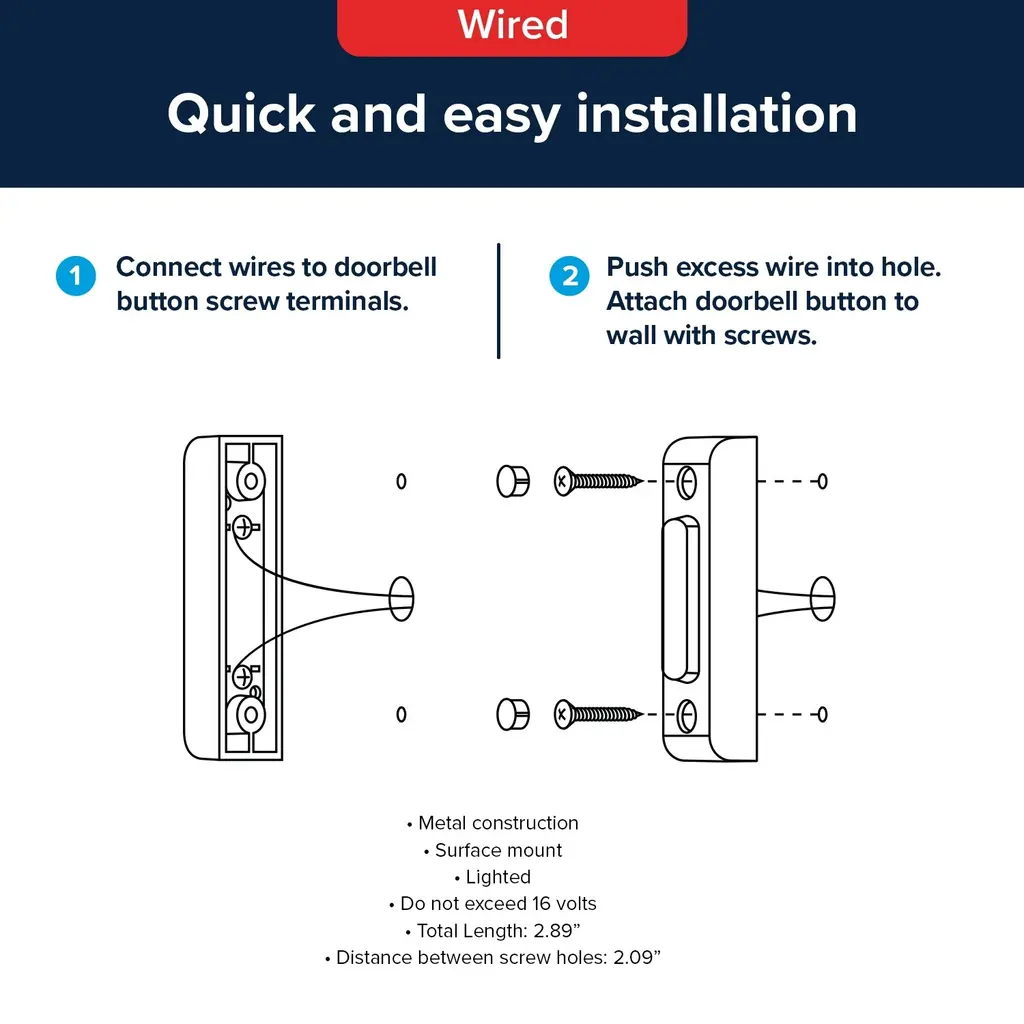 Wired

Quick and easy installation

1 Connect wires to doorbell button screw terminals.

2 Push excess wire into hole. Attach doorbell button to wall with screws.

• Metal construction
• Surface mount
• Lighted
• Do not exceed 16 volts
• Total Length: 2.89”
• Distance between screw holes: 2.09”