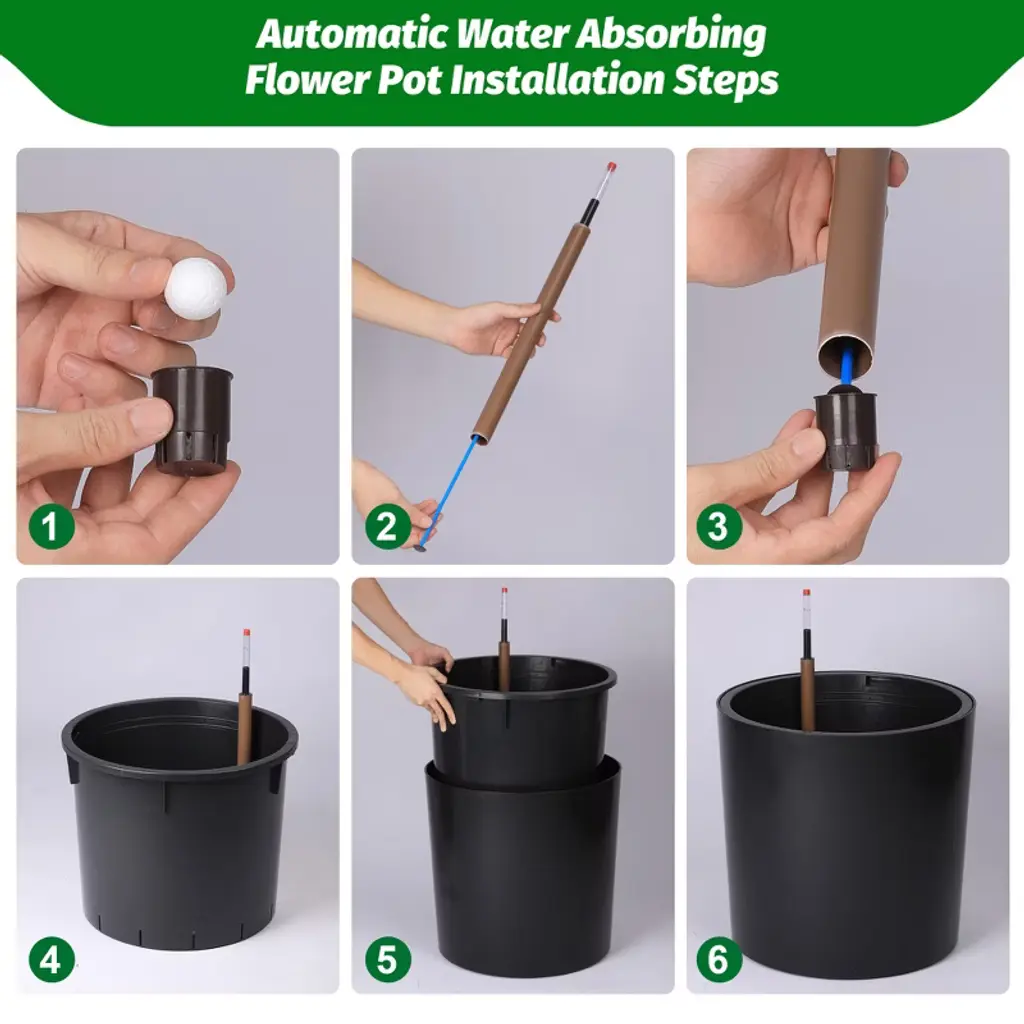 Automatic Water Absorbing Flower Pot Installation Steps

1

2

3

4

5

6