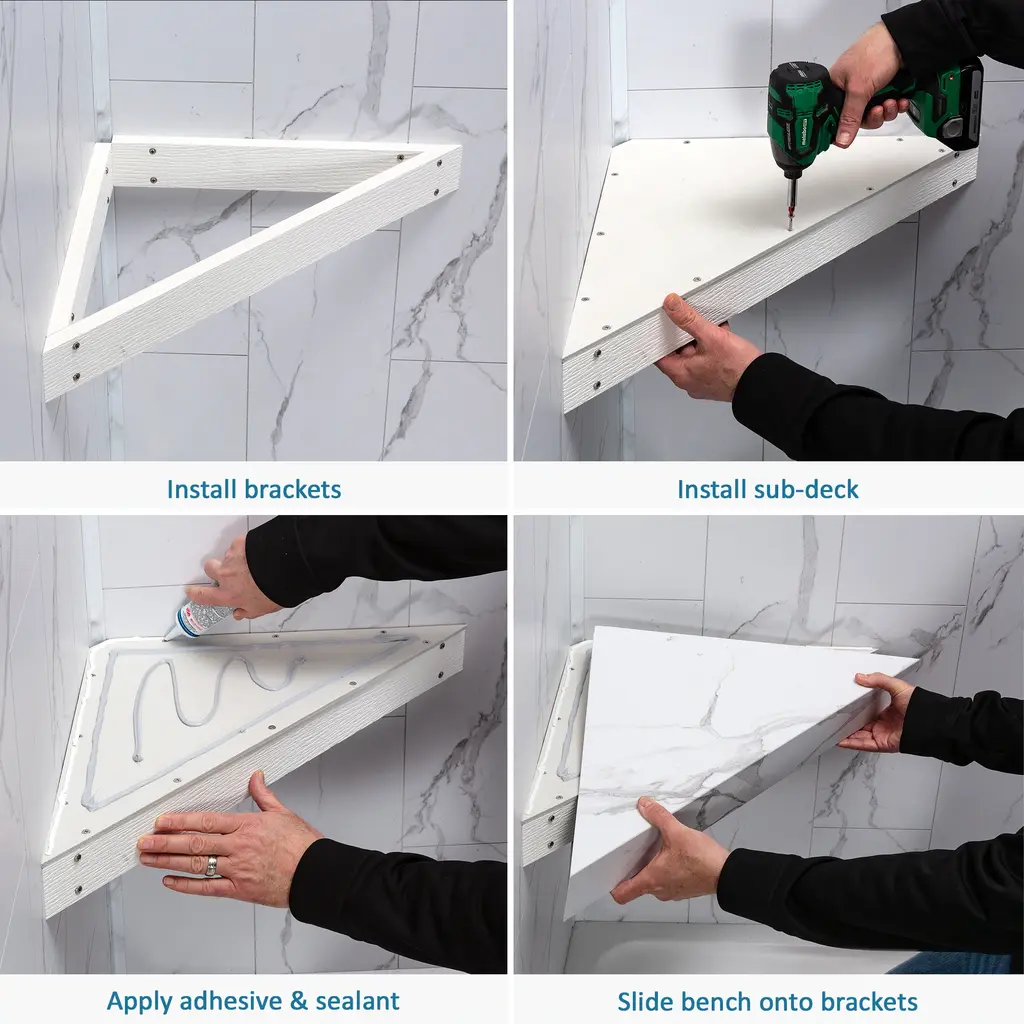 Install brackets

Install sub-deck

Apply adhesive & sealant

Slide bench onto brackets