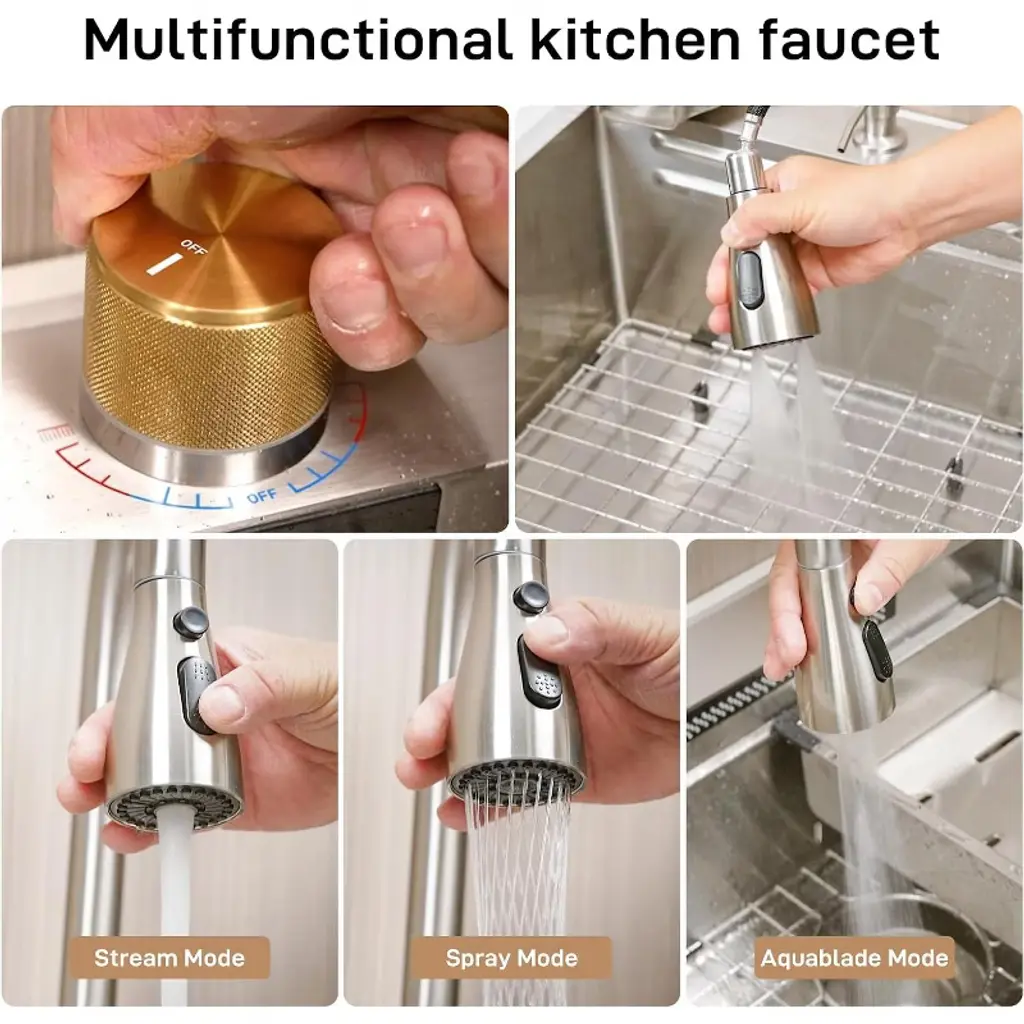 Multifunctional kitchen faucet

OFF

OFF

Stream Mode

Spray Mode

Aquablade Mode