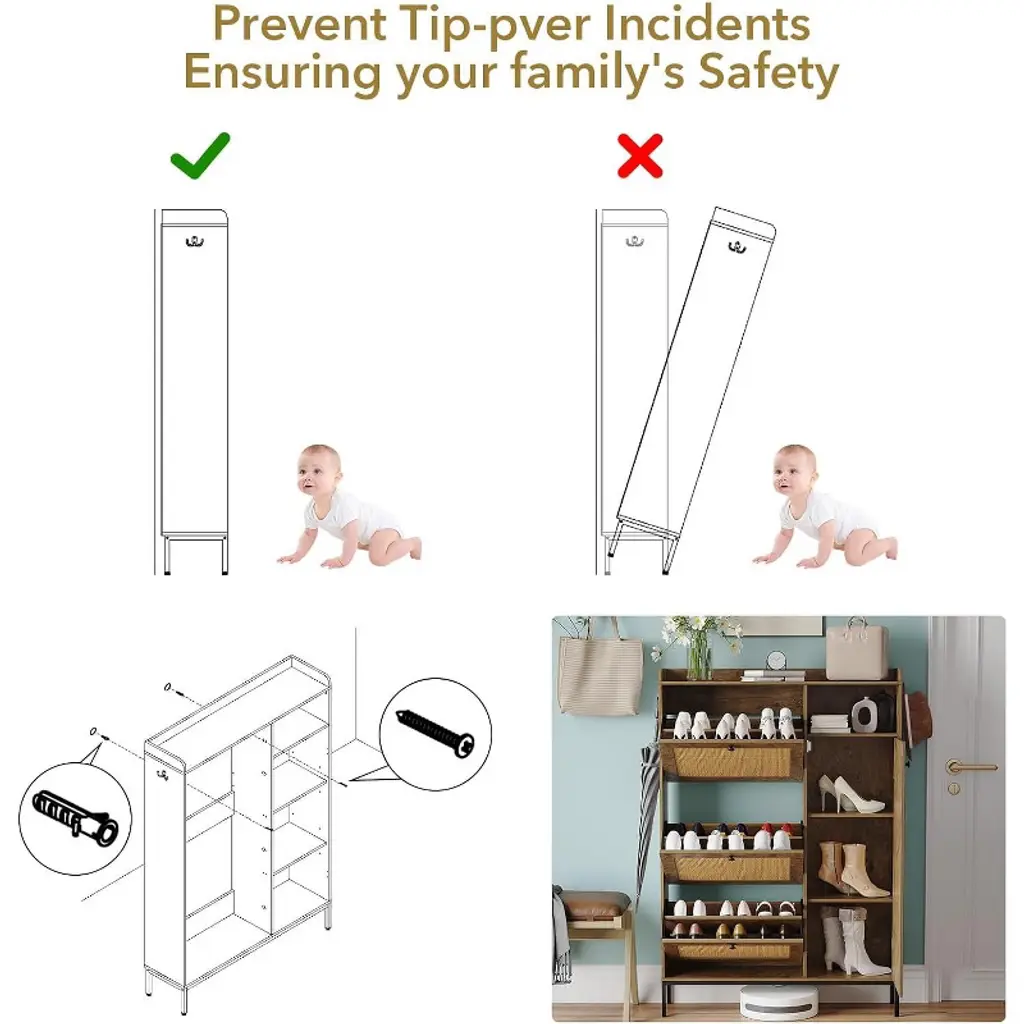 Prevent Tip-pver Incidents
Ensuring your family's Safety