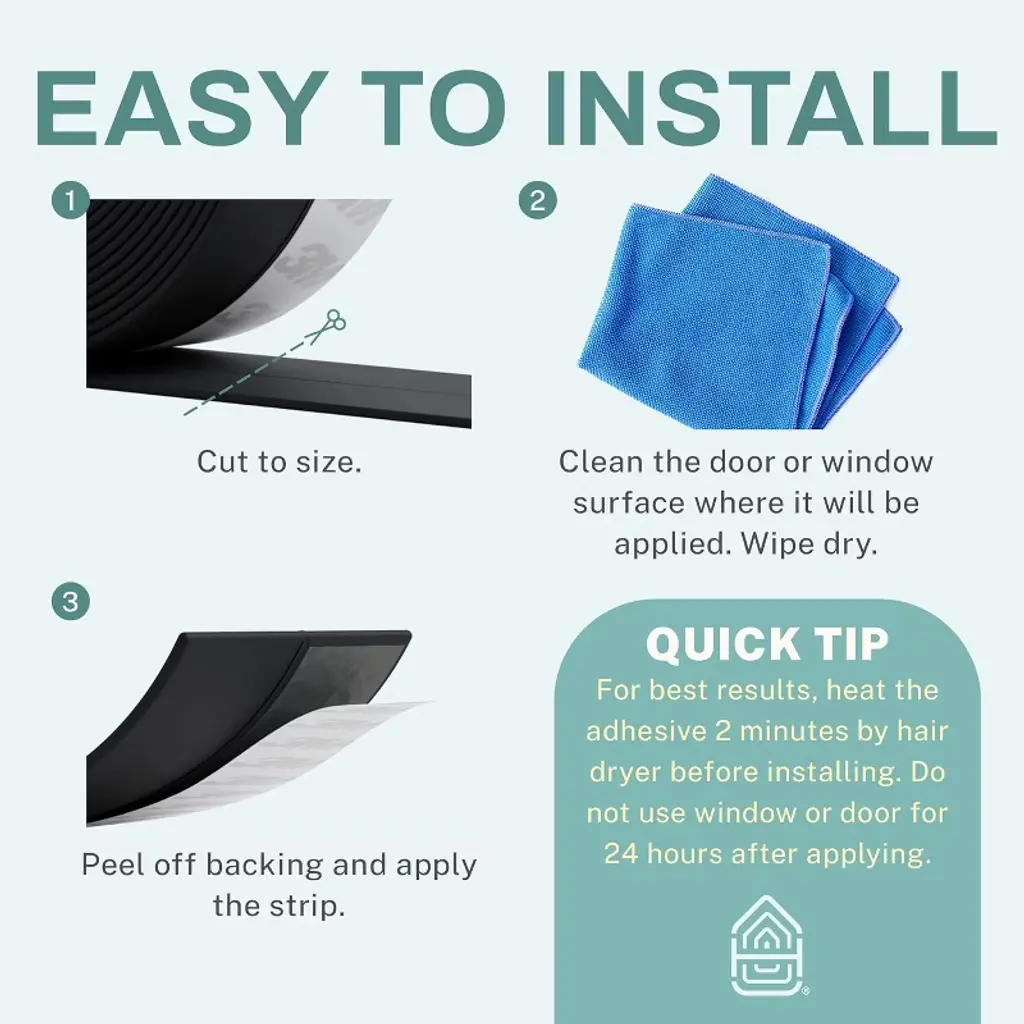 EASY TO INSTALL

1

Cut to size.

2

Clean the door or window surface where it will be applied. Wipe dry.

3

Peel off backing and apply the strip.

QUICK TIP

For best results, heat the adhesive 2 minutes by hair dryer before installing. Do not use window or door for 24 hours after applying.