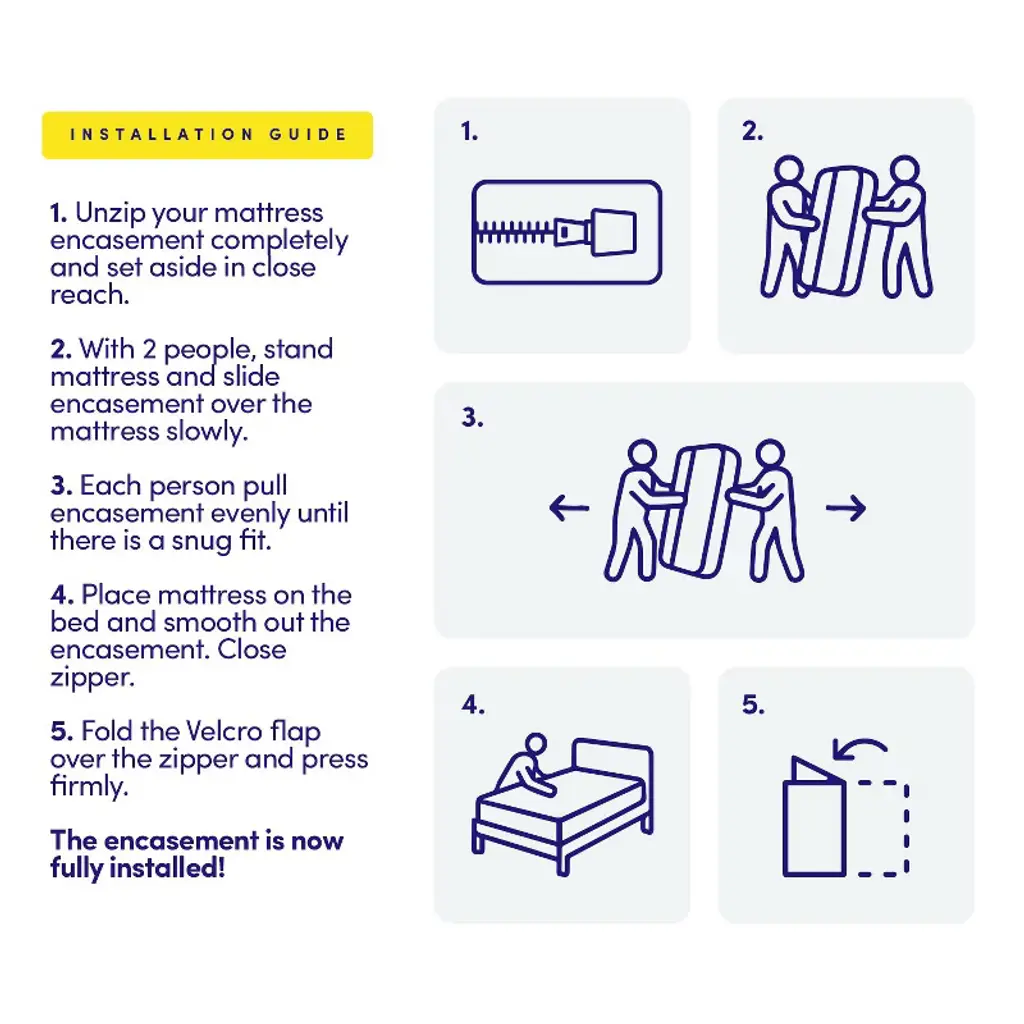 INSTALLATION GUIDE

1. Unzip your mattress encasement completely and set aside in close reach.

2. With 2 people, stand mattress and slide encasement over the mattress slowly.

3. Each person pull encasement evenly until there is a snug fit.

4. Place mattress on the bed and smooth out the encasement. Close zipper.

5. Fold the Velcro flap over the zipper and press firmly.

The encasement is now fully installed!

1.

2.

3.

4.

5.