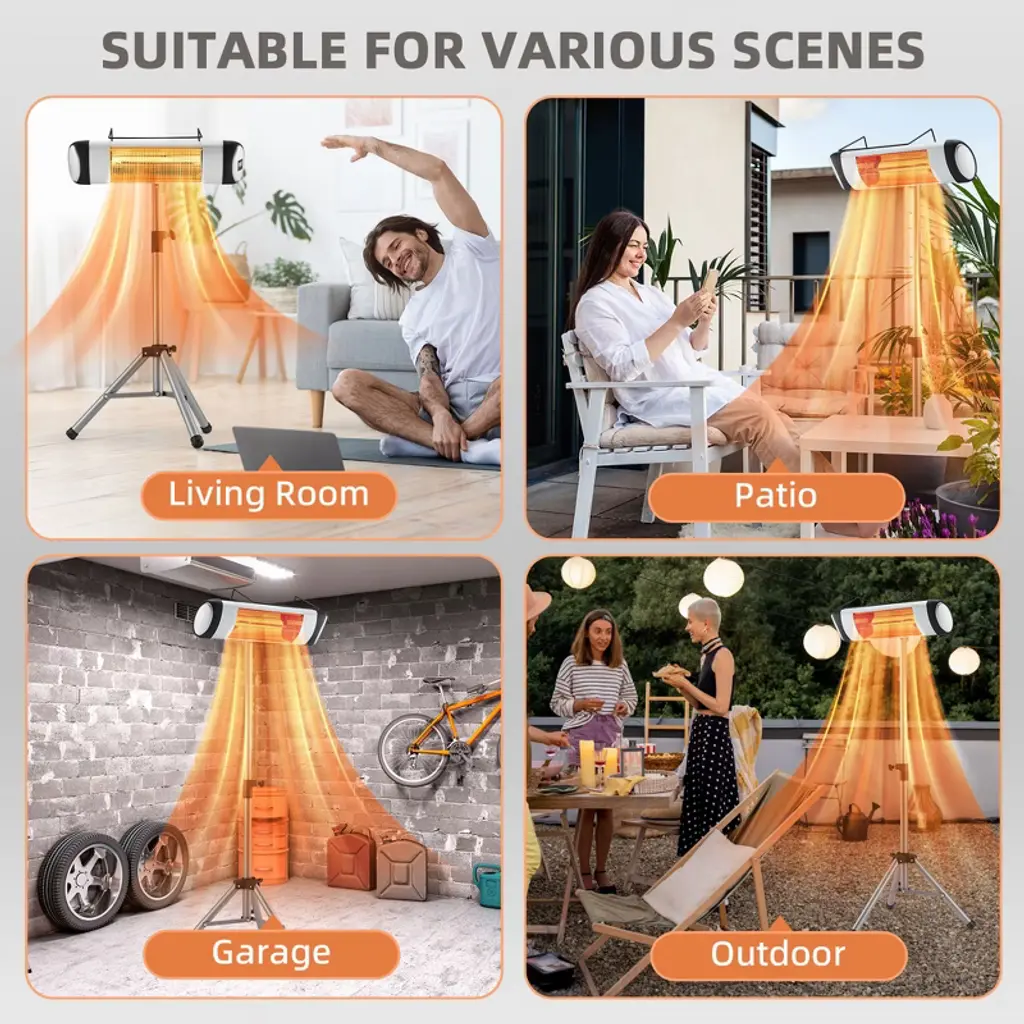 SUITABLE FOR VARIOUS SCENES

Living Room

Patio

Garage

Outdoor