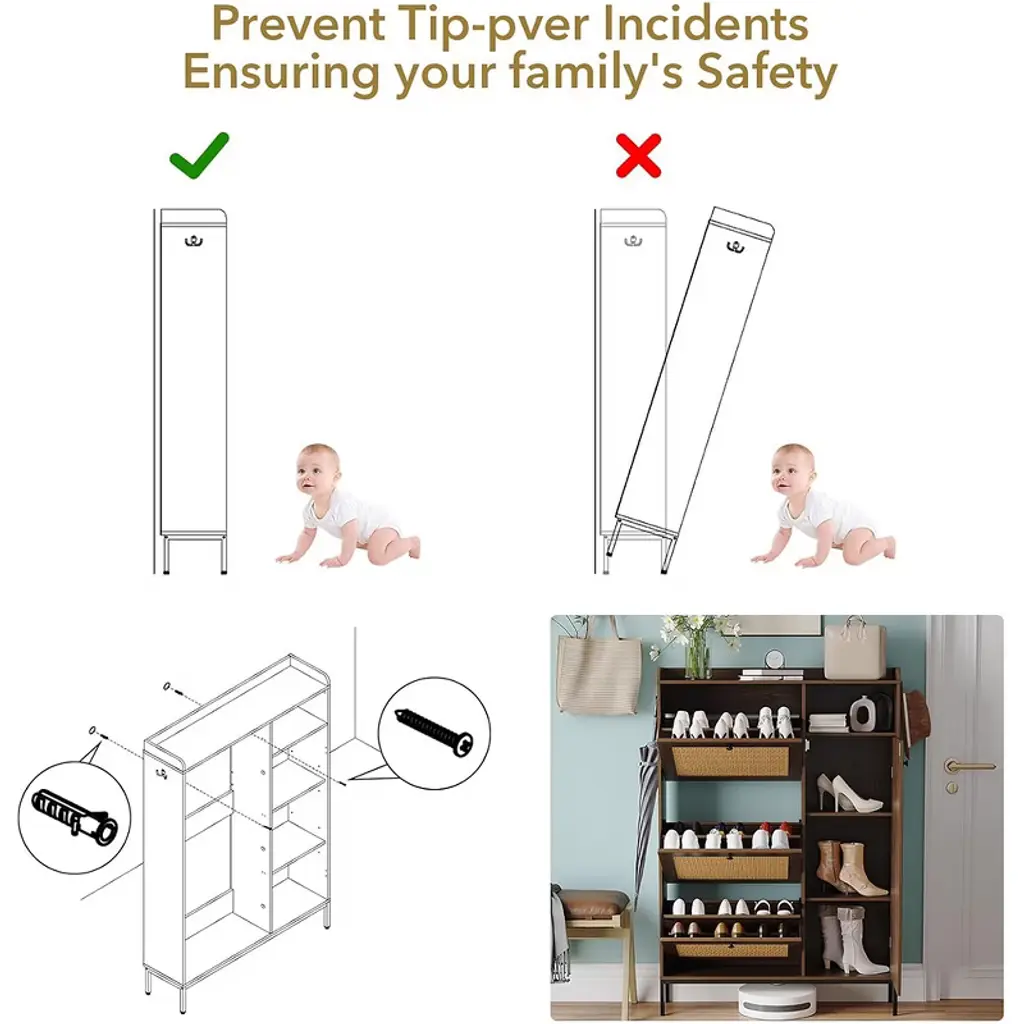 Prevent Tip-pver Incidents
Ensuring your family's Safety