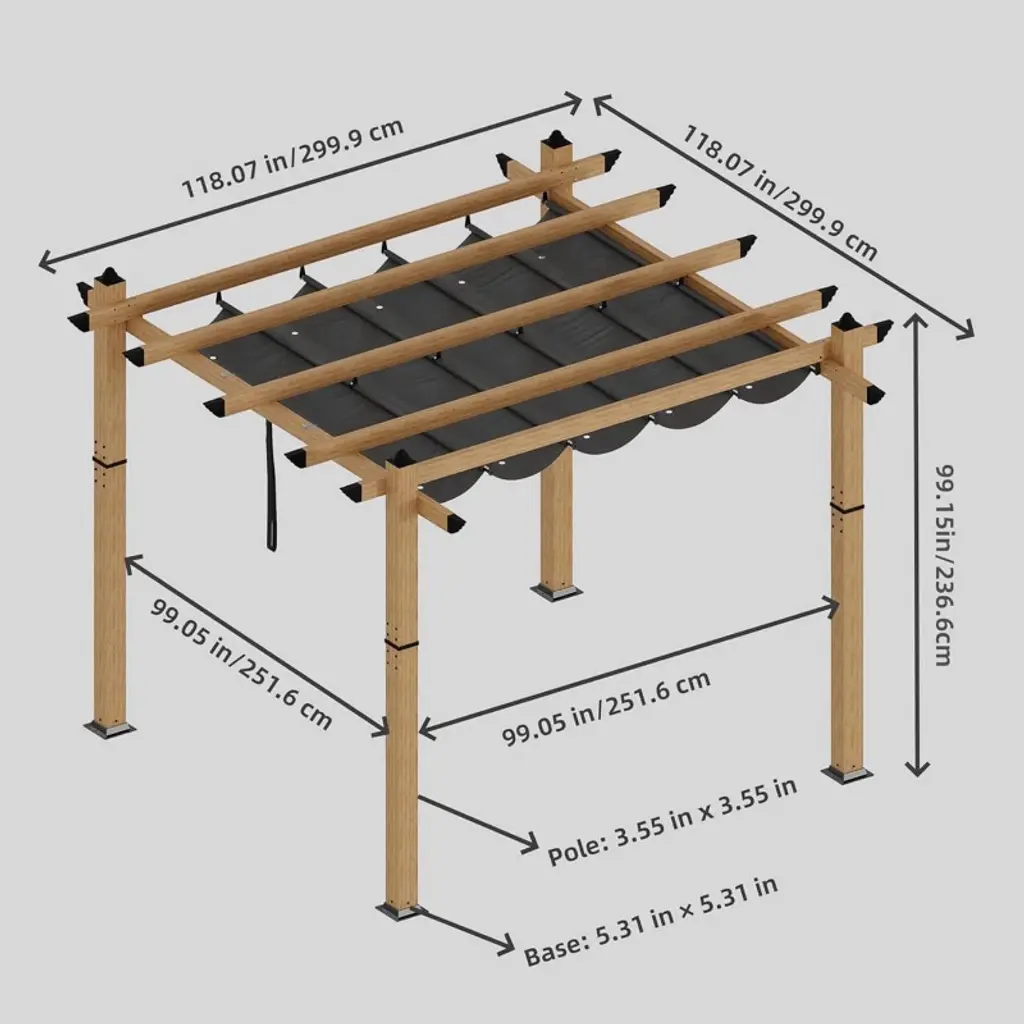 118.07 in/299.9 cm

118.07 in/299.9 cm

99.15in/236.6cm

99.05 in/251.6 cm

99.05 in/251.6 cm

Pole: 3.55 in x 3.55 in

Base: 5.31 in × 5.31 in