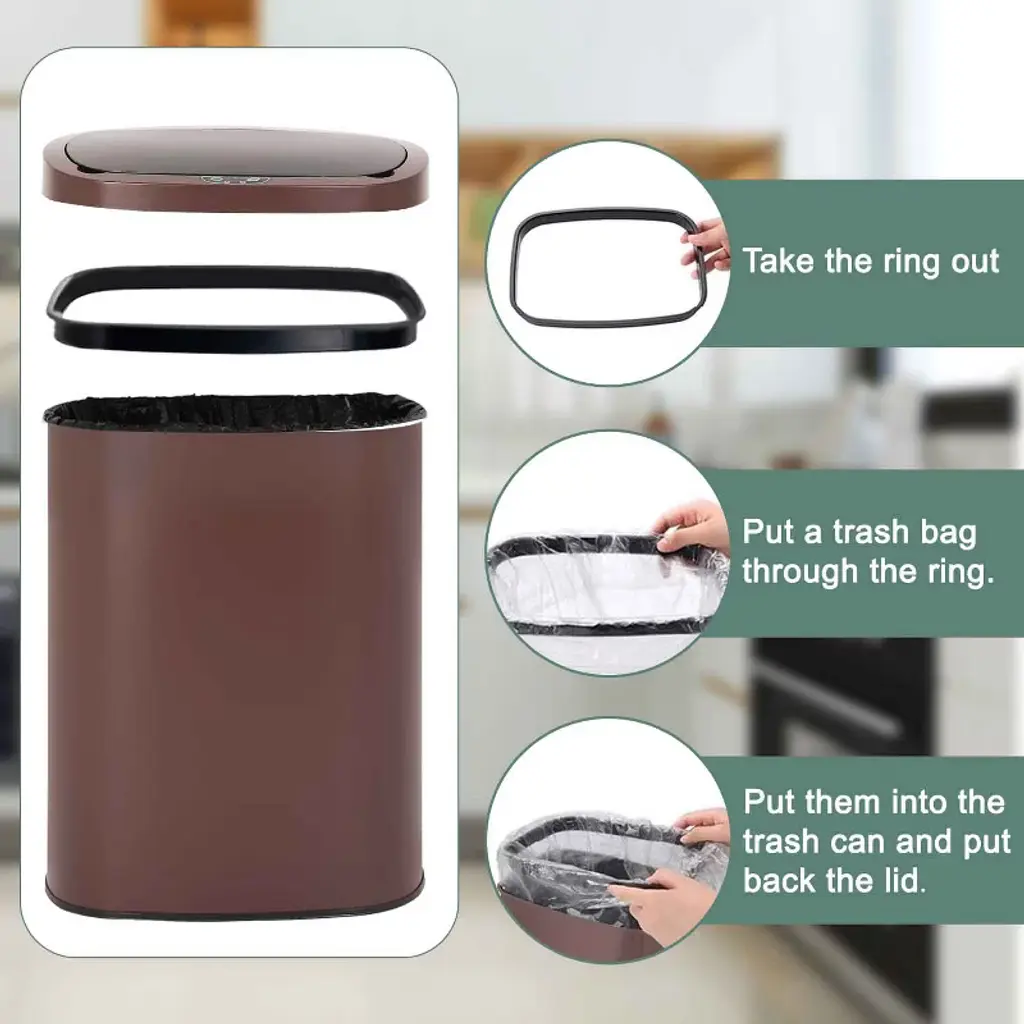 Take the ring out

Put a trash bag through the ring.

Put them into the trash can and put back the lid.