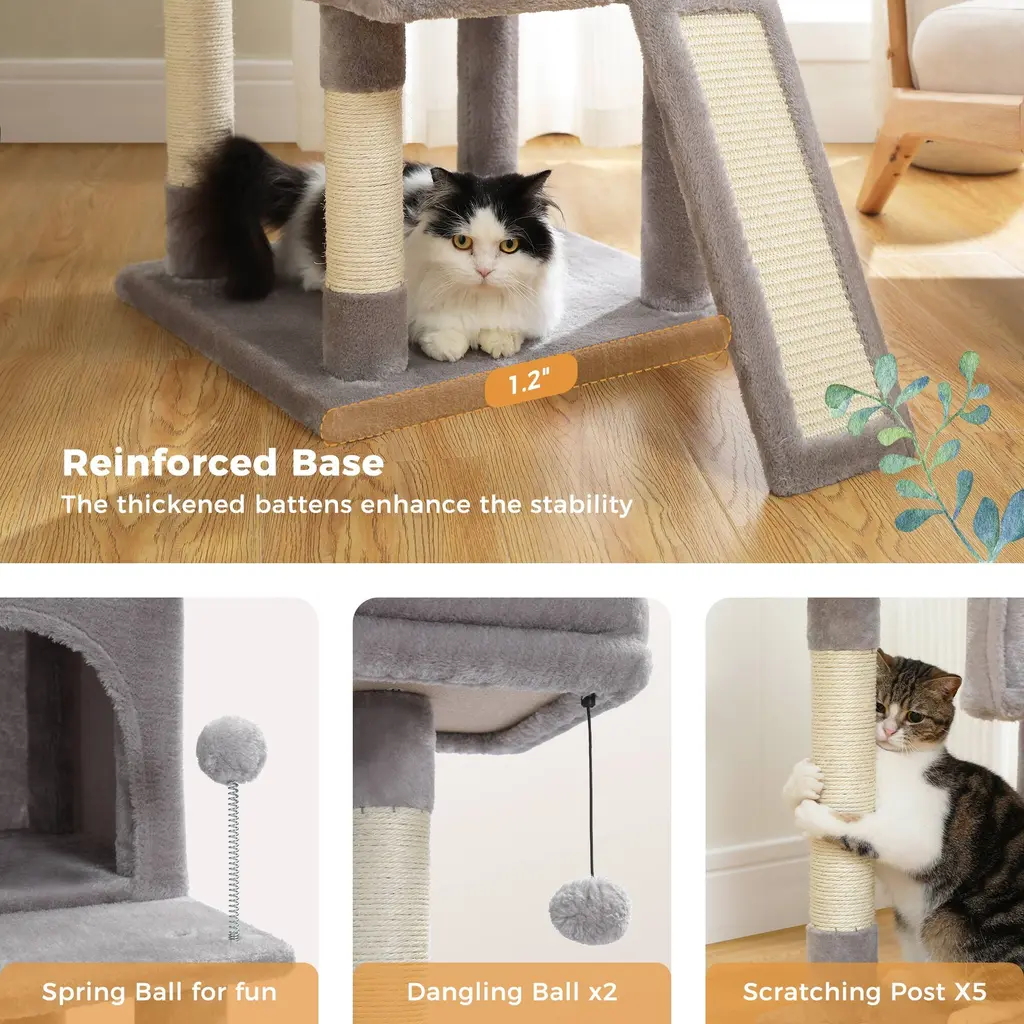 1.2"

Reinforced Base
The thickened battens enhance the stability

Spring Ball for fun

Dangling Ball x2

Scratching Post X5