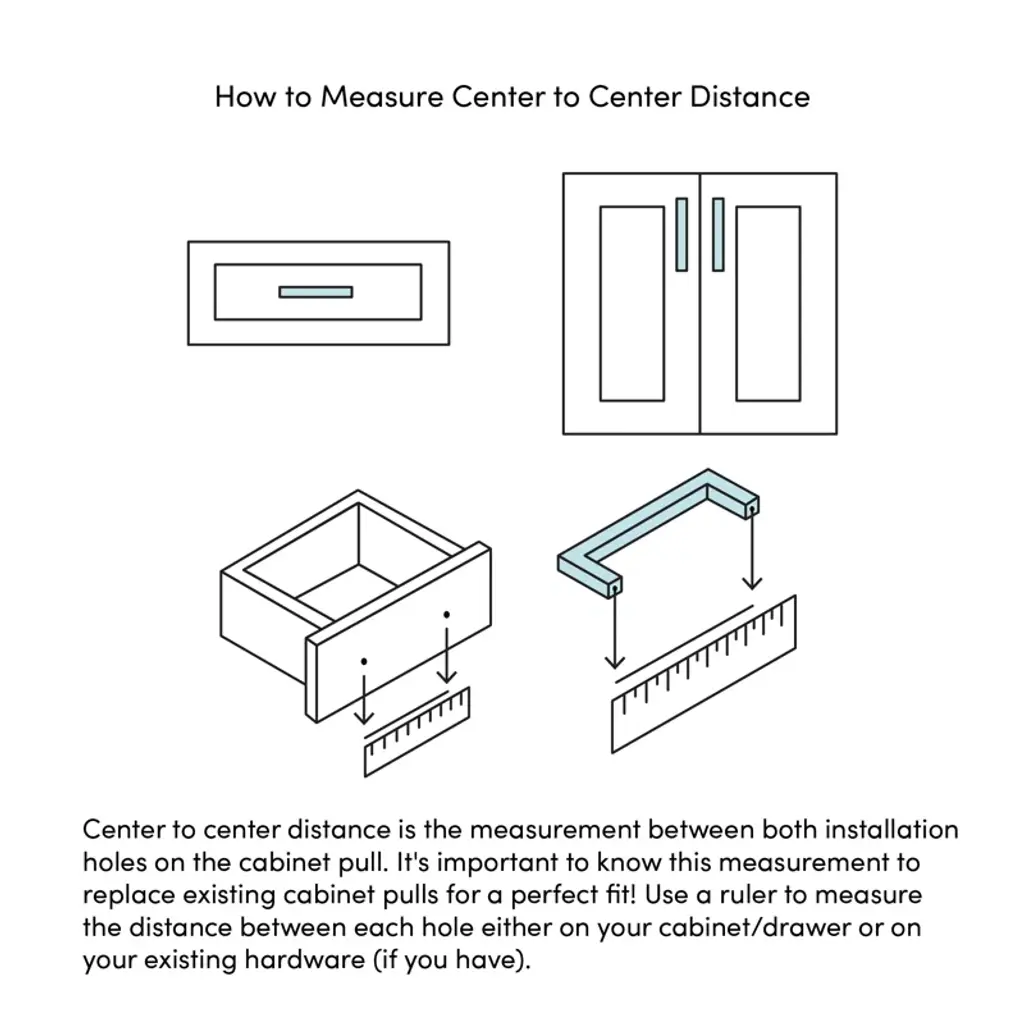 How to Measure Center to Center Distance

Center to center distance is the measurement between both installation holes on the cabinet pull. It's important to know this measurement to replace existing cabinet pulls for a perfect fit! Use a ruler to measure the distance between each hole either on your cabinet/drawer or on your existing hardware (if you have).