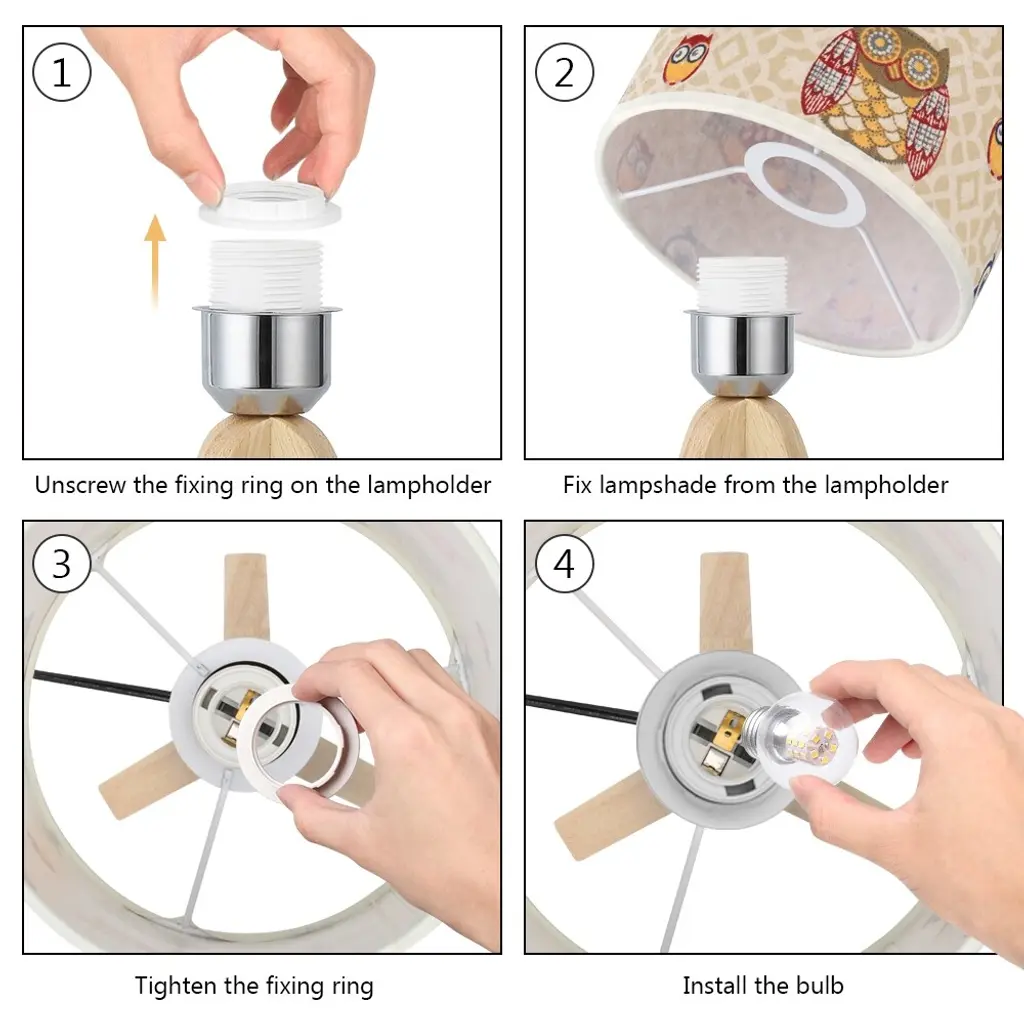 1

Unscrew the fixing ring on the lampholder

2

Fix lampshade from the lampholder

3

Tighten the fixing ring

4

Install the bulb