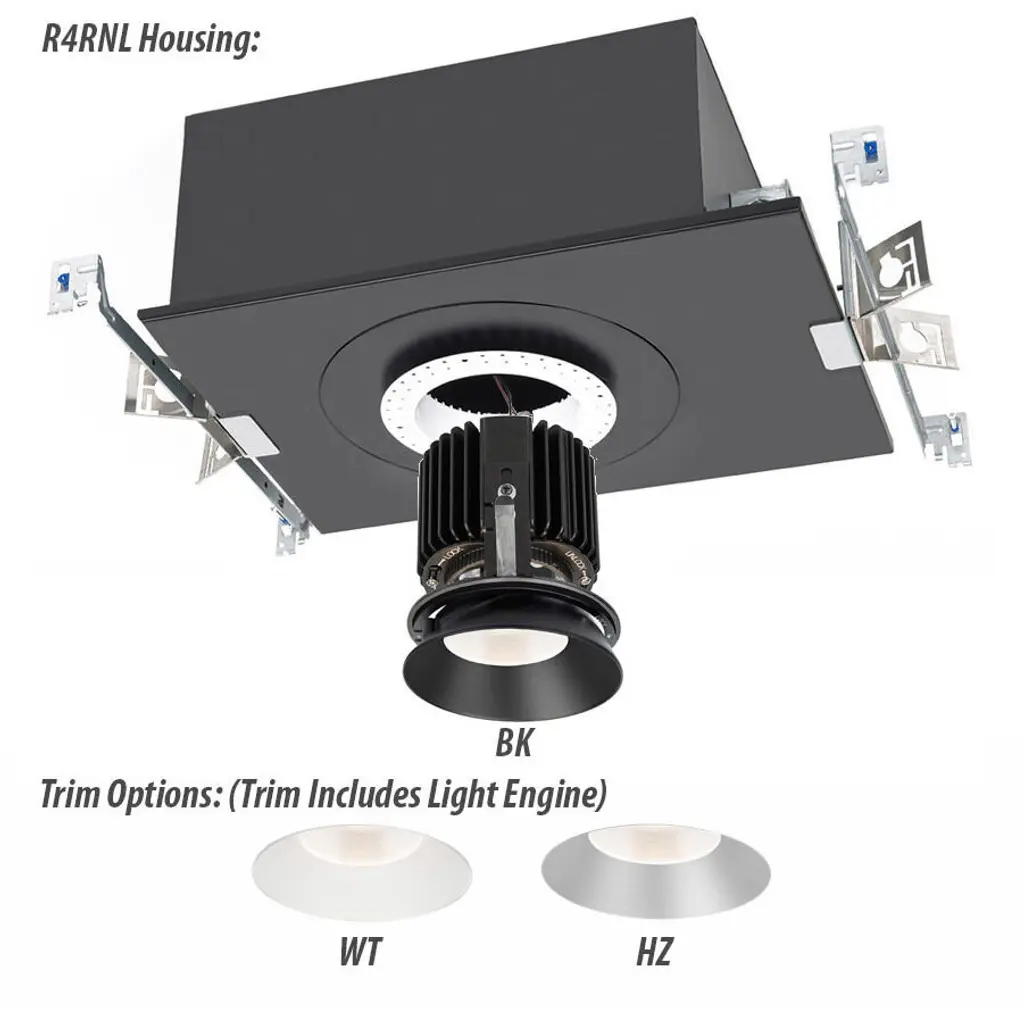 R4RNL Housing:

BK

Trim Options: (Trim Includes Light Engine)

WT

HZ