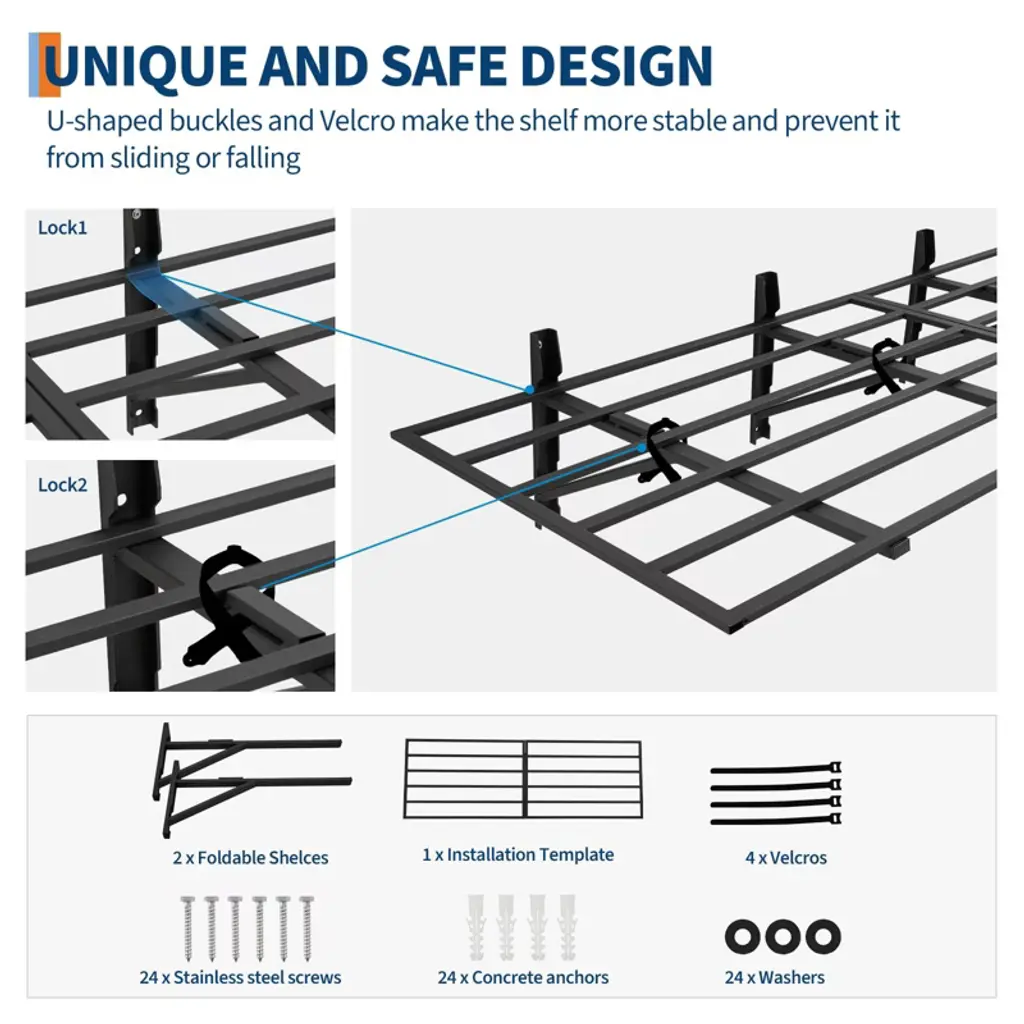 UNIQUE AND SAFE DESIGN

U-shaped buckles and Velcro make the shelf more stable and prevent it from sliding or falling

Lock1

Lock2

2 x Foldable Shelces

1 x Installation Template

4 x Velcros

24 x Stainless steel screws

24 x Concrete anchors

24 x Washers