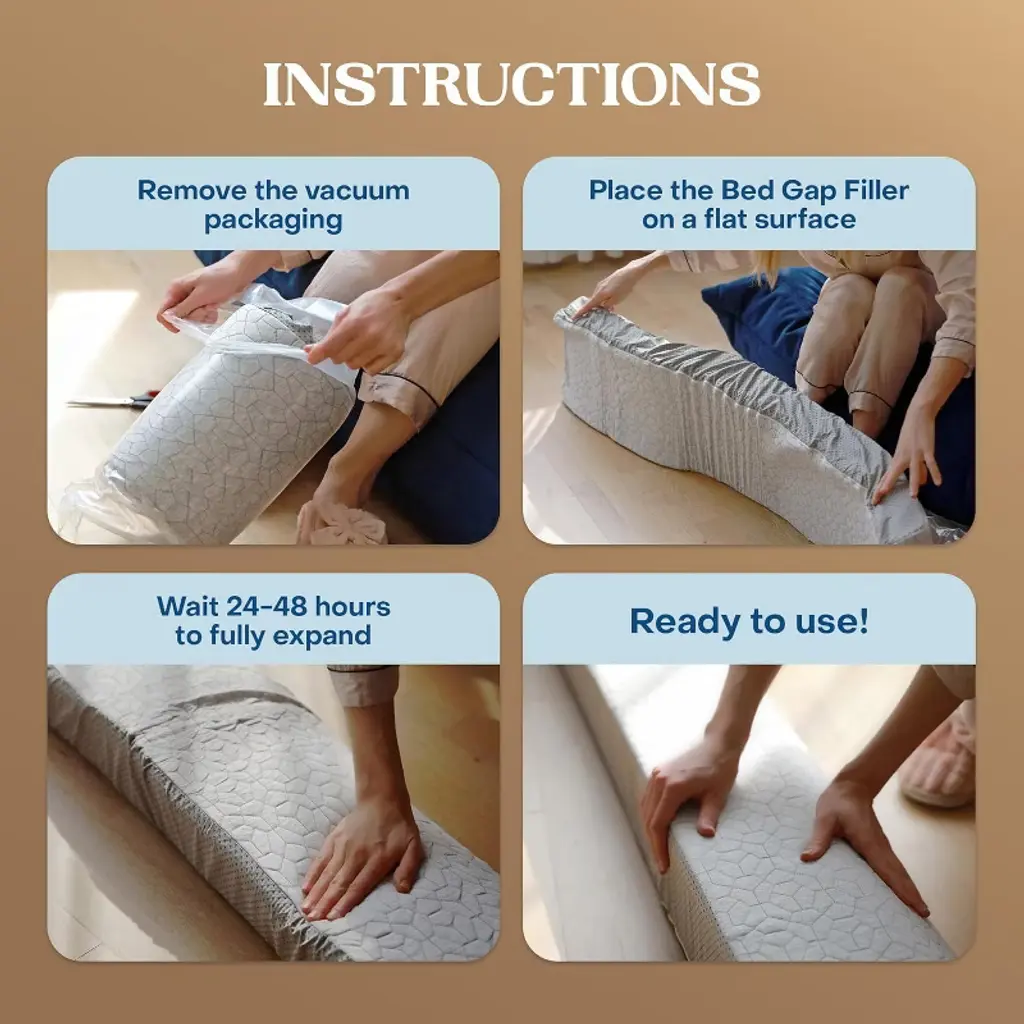 INSTRUCTIONS

Remove the vacuum packaging

Place the Bed Gap Filler on a flat surface

Wait 24-48 hours to fully expand

Ready to use!