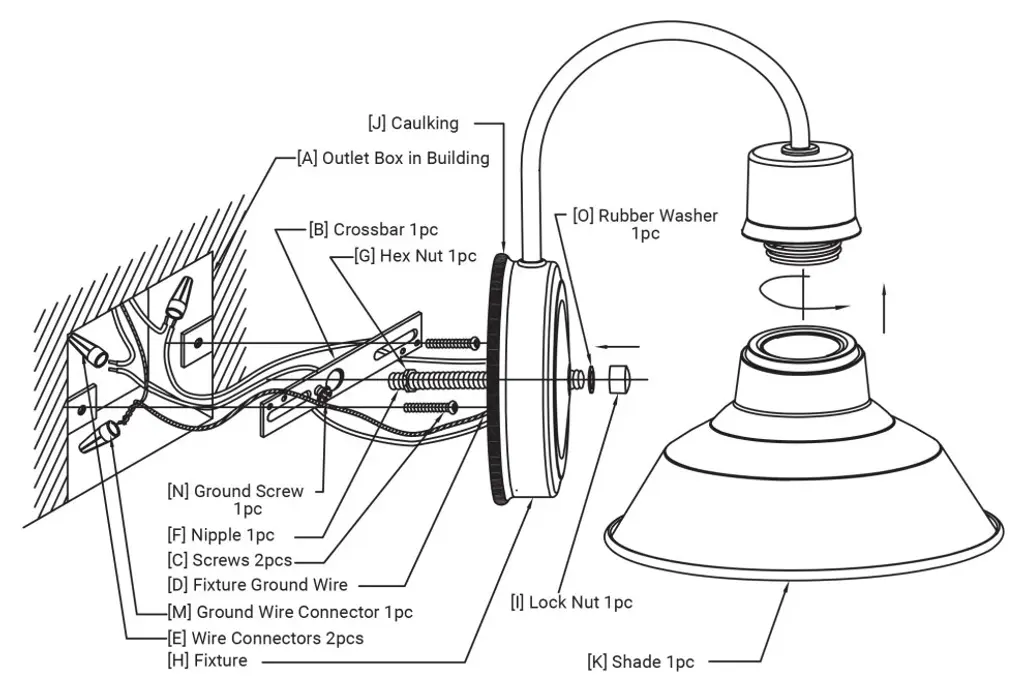 [J] Caulking

[A] Outlet Box in Building

[B] Crossbar 1pc

[G] Hex Nut 1pc

[O] Rubber Washer 1pc

[N] Ground Screw 1pc

[F] Nipple 1pc

[C] Screws 2pcs

[D] Fixture Ground Wire

[M] Ground Wire Connector 1pc

[E] Wire Connectors 2pcs

[H] Fixture

[I] Lock Nut 1pc

[K] Shade 1pc