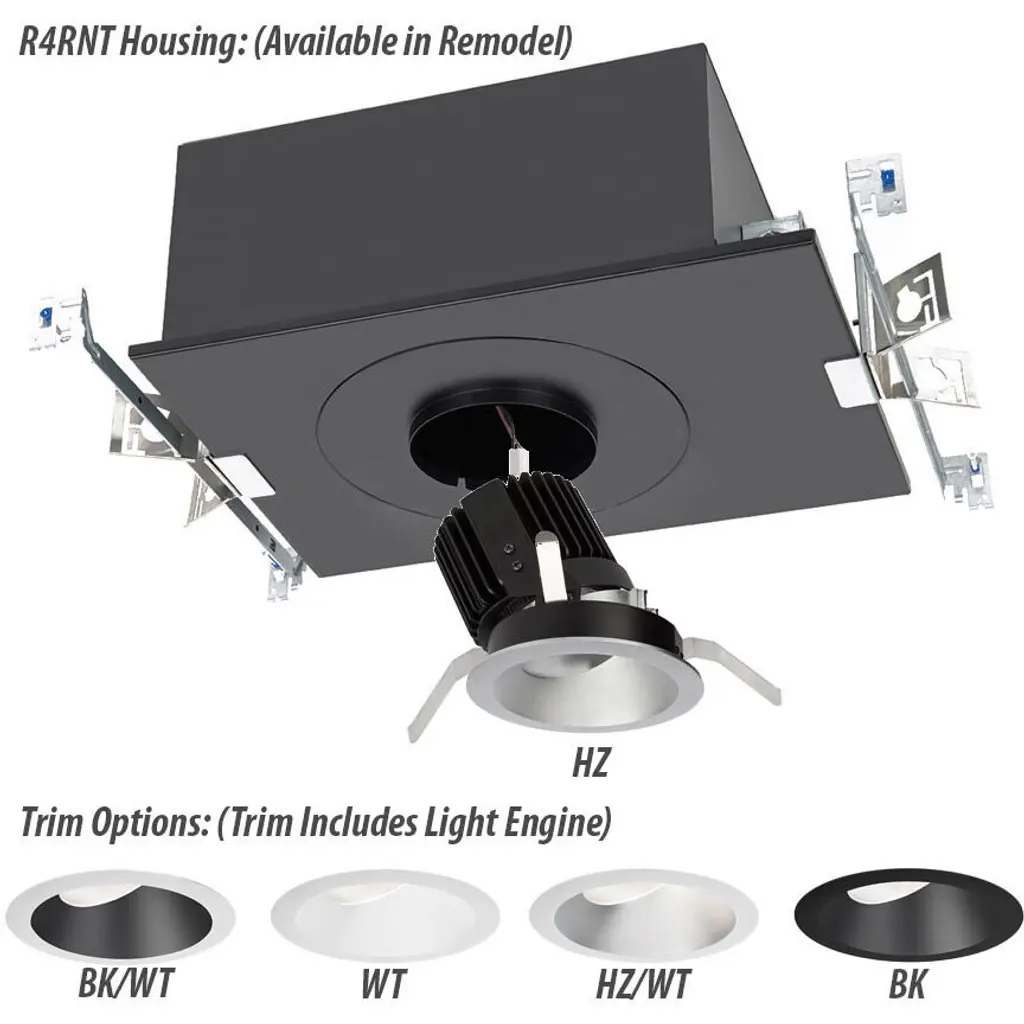 R4RNT Housing: (Available in Remodel)

HZ

Trim Options: (Trim Includes Light Engine)

BK/WT

WT

HZ/WT

BK